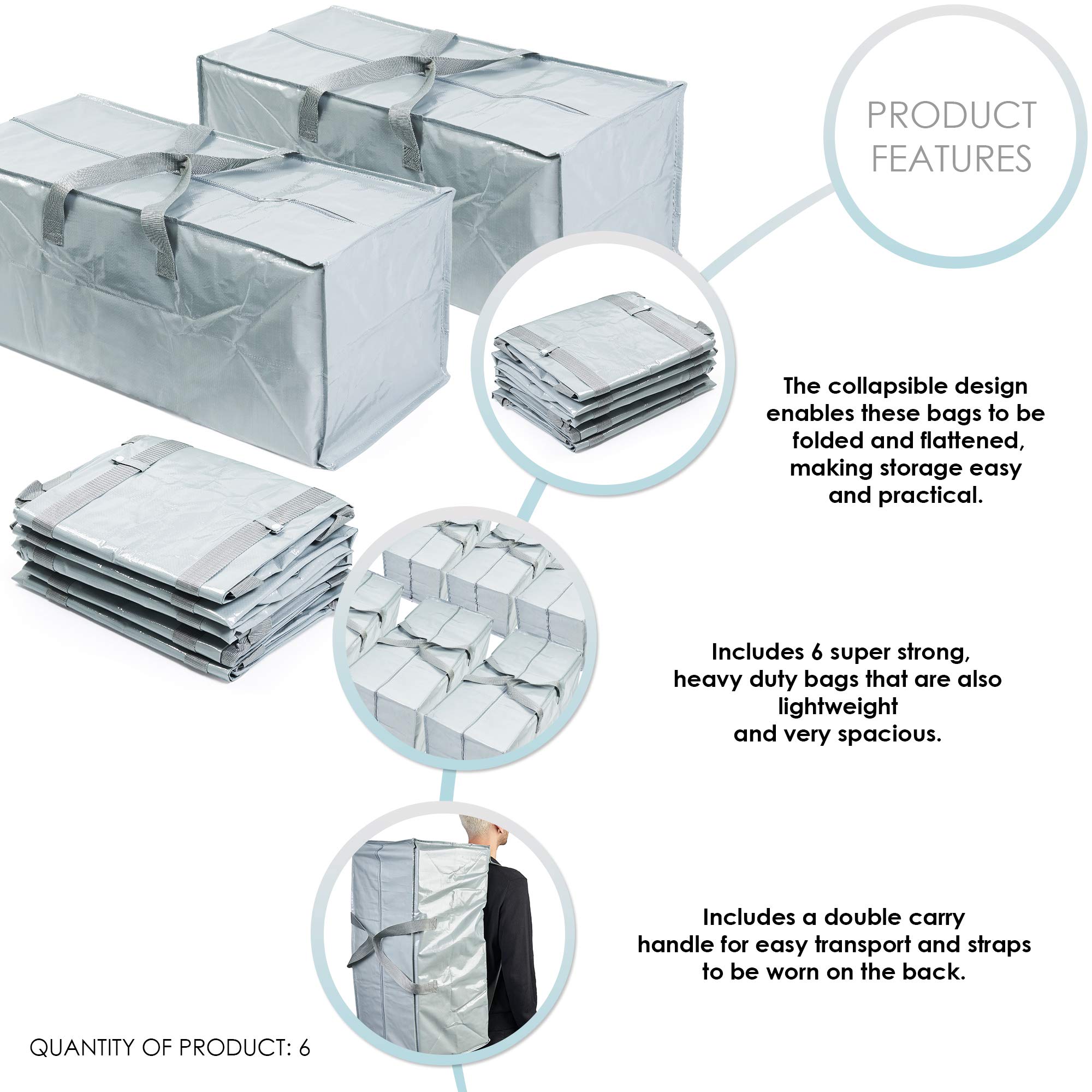 PRODUCT FEATURES

The collapsible design enables these bags to be folded and flattened, making storage easy and practical.

Includes 6 super strong, heavy duty bags that are also lightweight and very spacious.

Includes a double carry handle for easy transport and straps to be worn on the back.

QUANTITY OF PRODUCT: 6