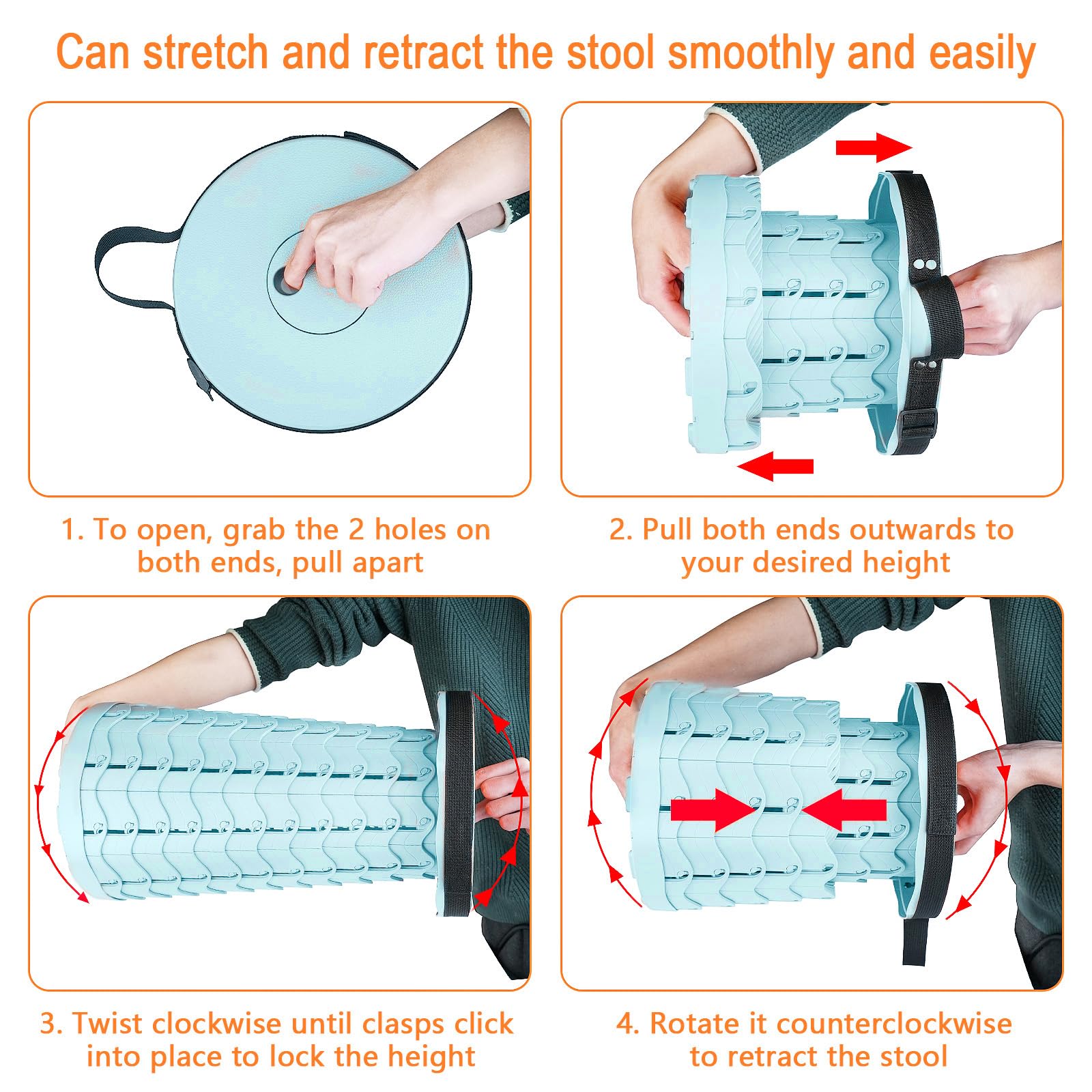 Can stretch and retract the stool smoothly and easily

1. To open, grab the 2 holes on both ends, pull apart

2. Pull both ends outwards to your desired height

3. Twist clockwise until clasps click into place to lock the height

4. Rotate it counterclockwise to retract the stool