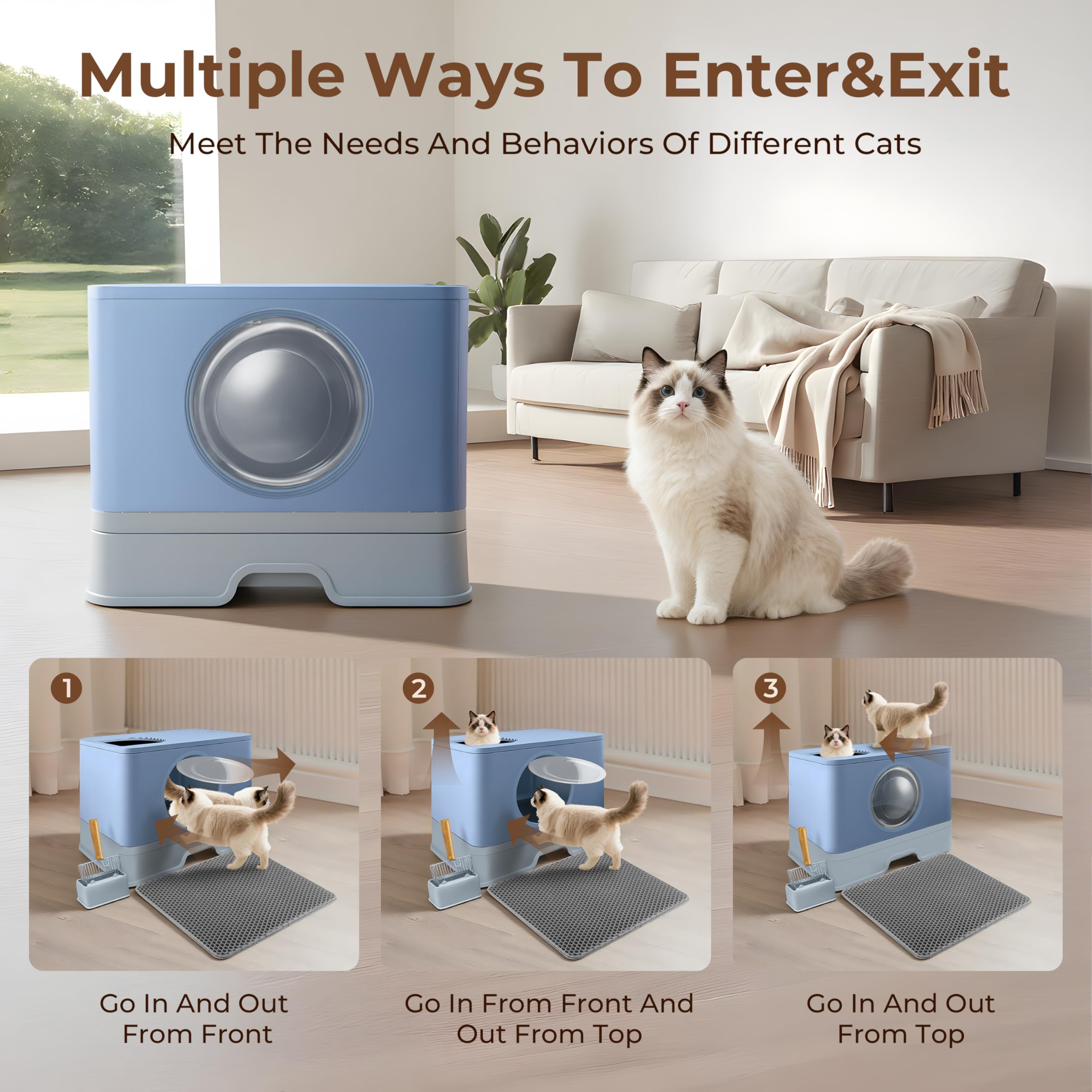 Multiple Ways To Enter&Exit

Meet The Needs And Behaviors Of Different Cats

1

Go In And Out From Front

2

Go In From Front And Out From Top

3

Go In And Out From Top