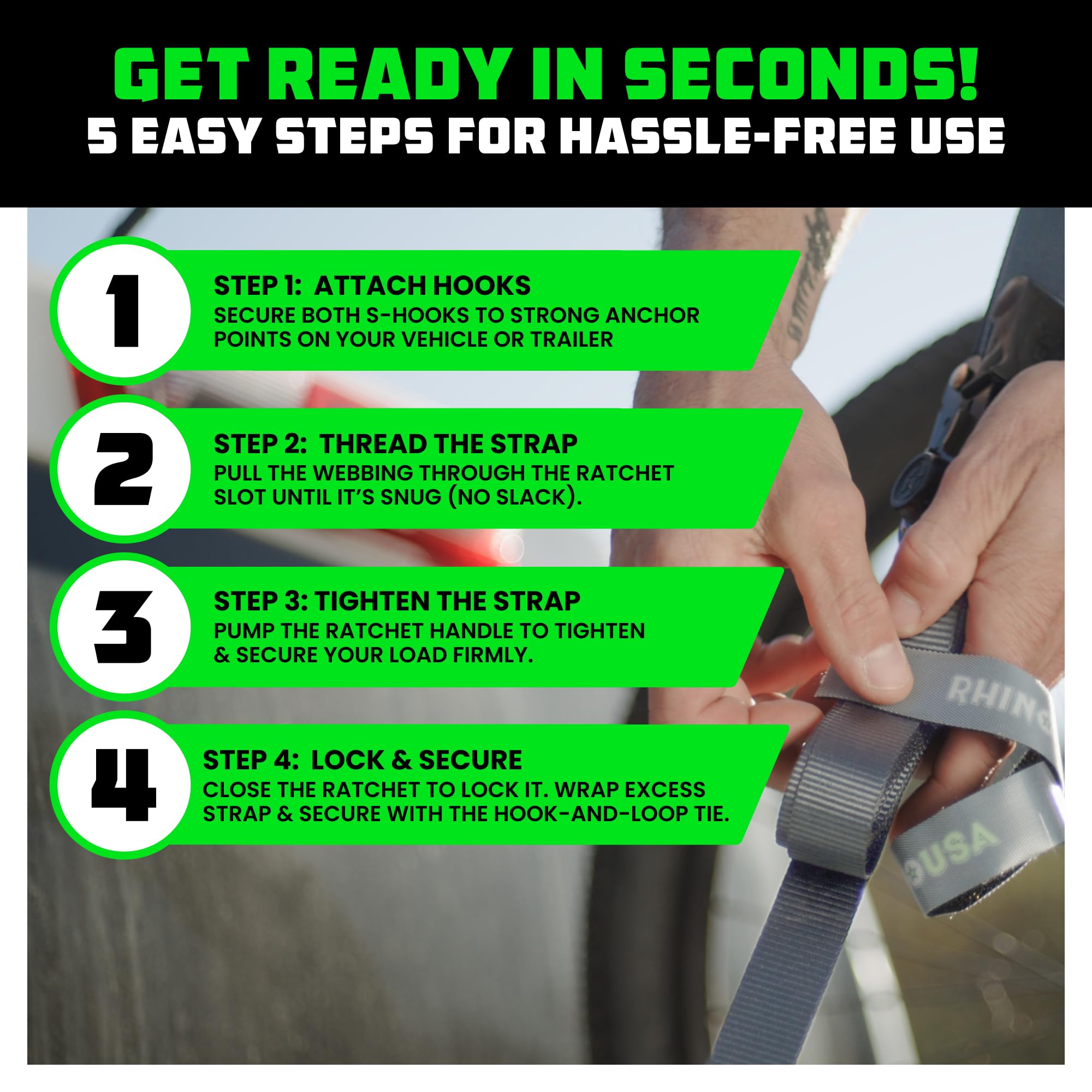 GET READY IN SECONDS!
5 EASY STEPS FOR HASSLE-FREE USE

1
STEP 1: ATTACH HOOKS
SECURE BOTH S-HOOKS TO STRONG ANCHOR POINTS ON YOUR VEHICLE OR TRAILER

2
STEP 2: THREAD THE STRAP
PULL THE WEBBING THROUGH THE RATCHET SLOT UNTIL IT'S SNUG (NO SLACK).

3
STEP 3: TIGHTEN THE STRAP
PUMP THE RATCHET HANDLE TO TIGHTEN & SECURE YOUR LOAD FIRMLY.

4
STEP 4: LOCK & SECURE
CLOSE THE RATCHET TO LOCK IT. WRAP EXCESS STRAP & SECURE WITH THE HOOK-AND-LOOP TIE.

RHINO
USA