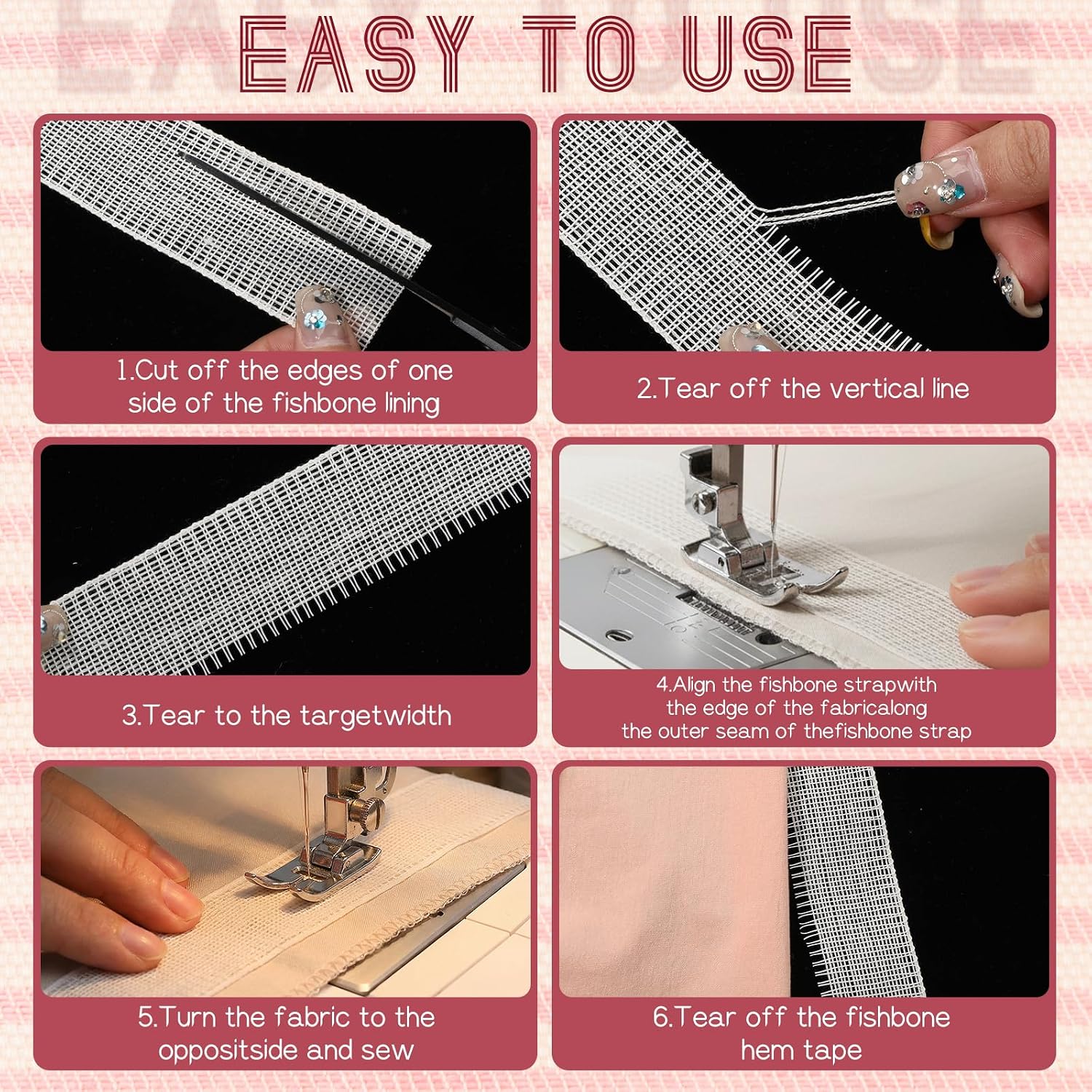 EASY TO USE

1.Cut off the edges of one side of the fishbone lining

2.Tear off the vertical line

3.Tear to the targetwidth

4.Align the fishbone strapwith the edge of the fabricalong the outer seam of thefishbone strap

5.Turn the fabric to the oppositside and sew

6.Tear off the fishbone hem tape