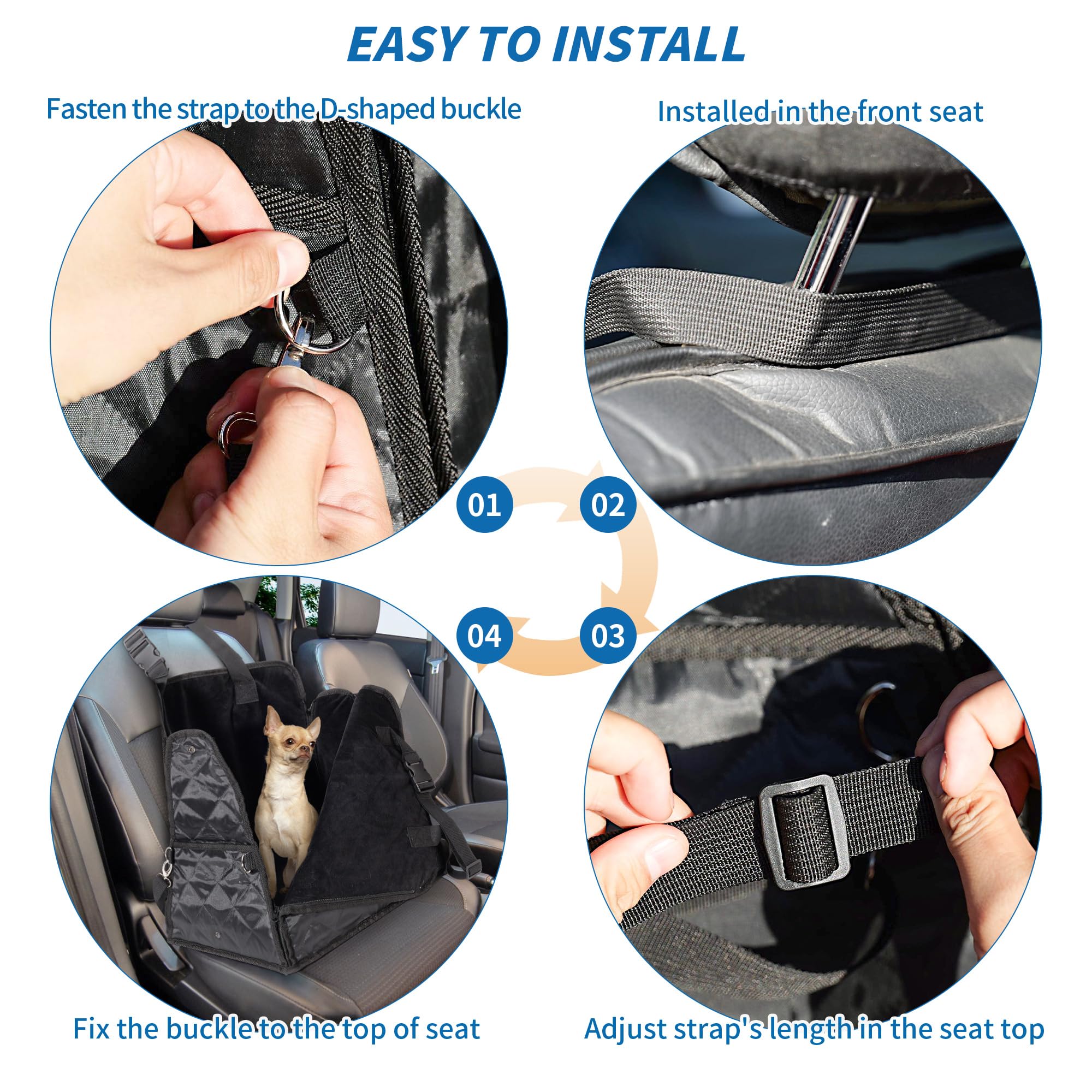 EASY TO INSTALL

Fasten the strap to the D-shaped buckle

Installed in the front seat

01

02

04

03

Fix the buckle to the top of seat

Adjust strap's length in the seat top