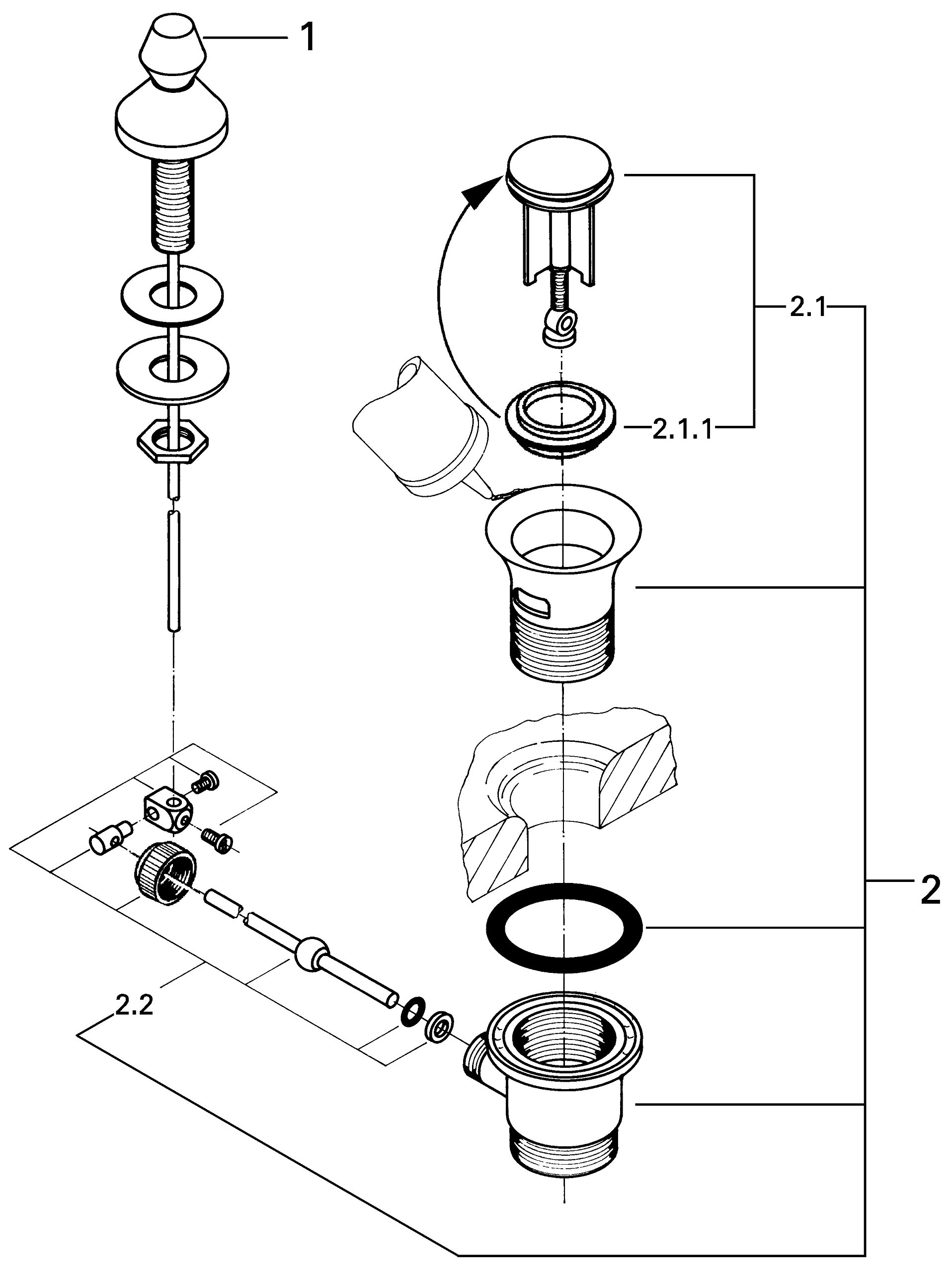 1
2.1
2.1.1
2
2.2