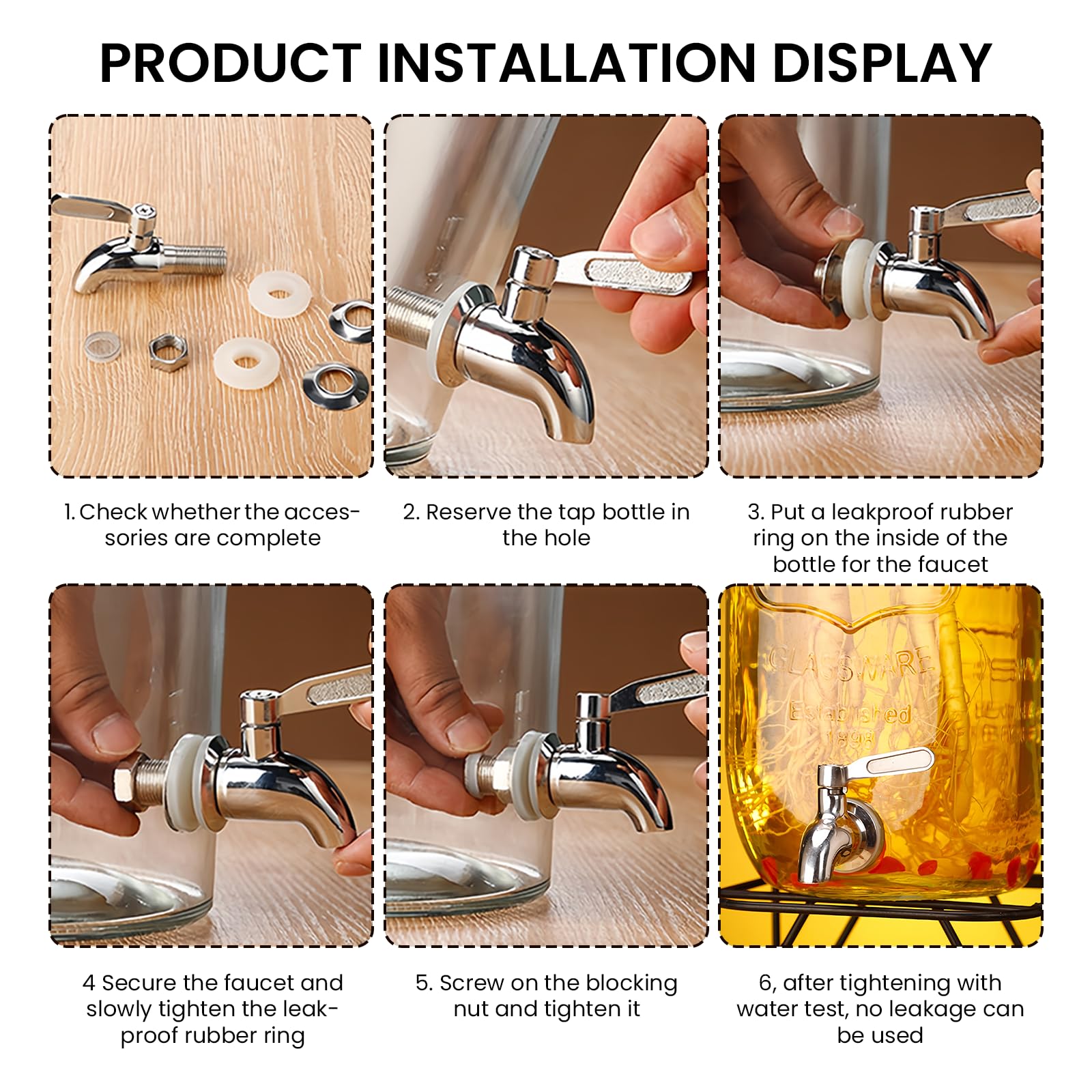 PRODUCT INSTALLATION DISPLAY

1. Check whether the accessories are complete

2. Reserve the tap bottle in the hole

3. Put a leakproof rubber ring on the inside of the bottle for the faucet

GLASSWARE
Established
1898

4 Secure the faucet and slowly tighten the leakproof rubber ring

5. Screw on the blocking nut and tighten it

6, after tightening with water test, no leakage can be used