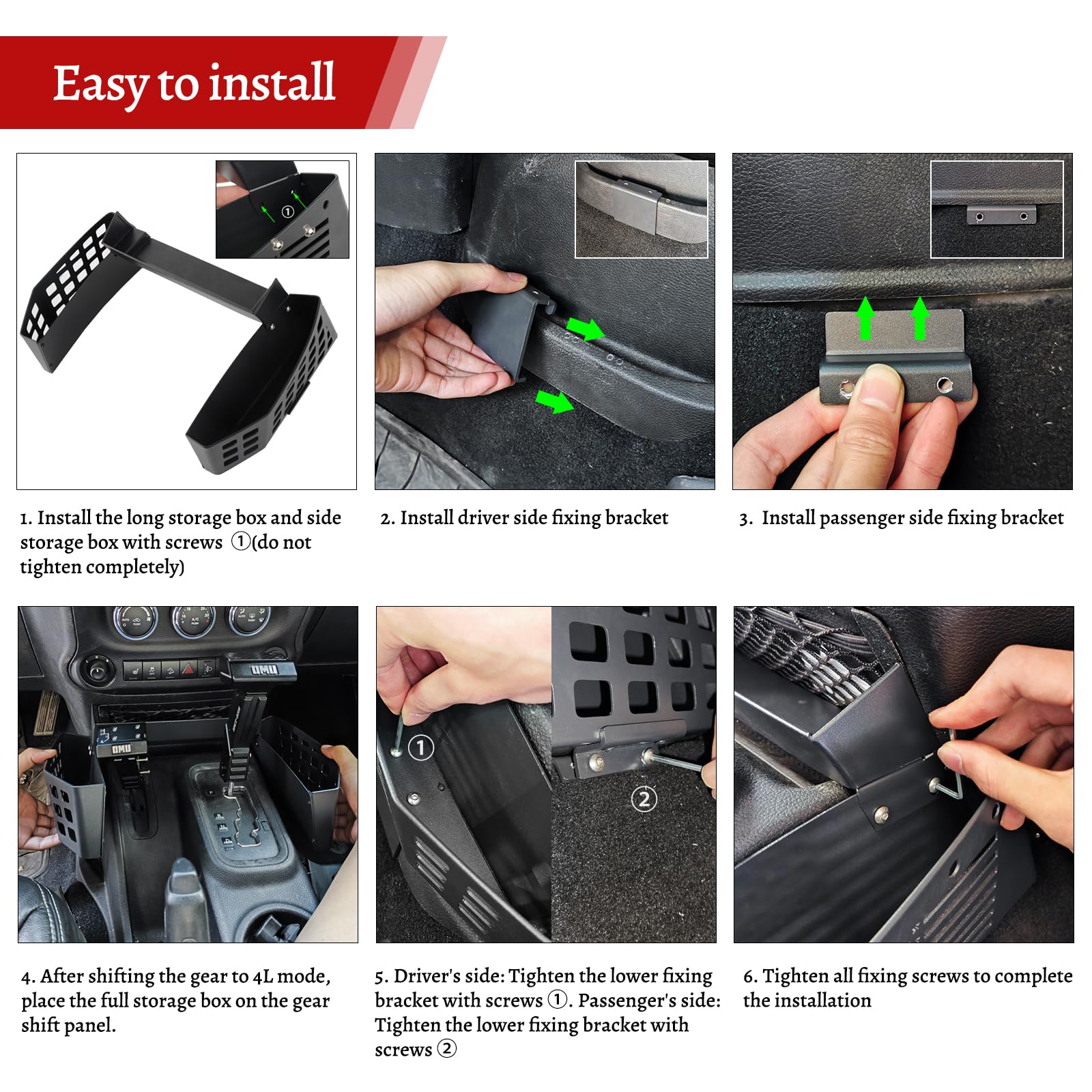 Easy to install

①

1. Install the long storage box and side storage box with screws ①(do not tighten completely)

2. Install driver side fixing bracket

3. Install passenger side fixing bracket

OMU

OMU

①

②

4. After shifting the gear to 4L mode, place the full storage box on the gear shift panel.

5. Driver's side: Tighten the lower fixing bracket with screws ①. Passenger's side: Tighten the lower fixing bracket with screws ②

6. Tighten all fixing screws to complete the installation