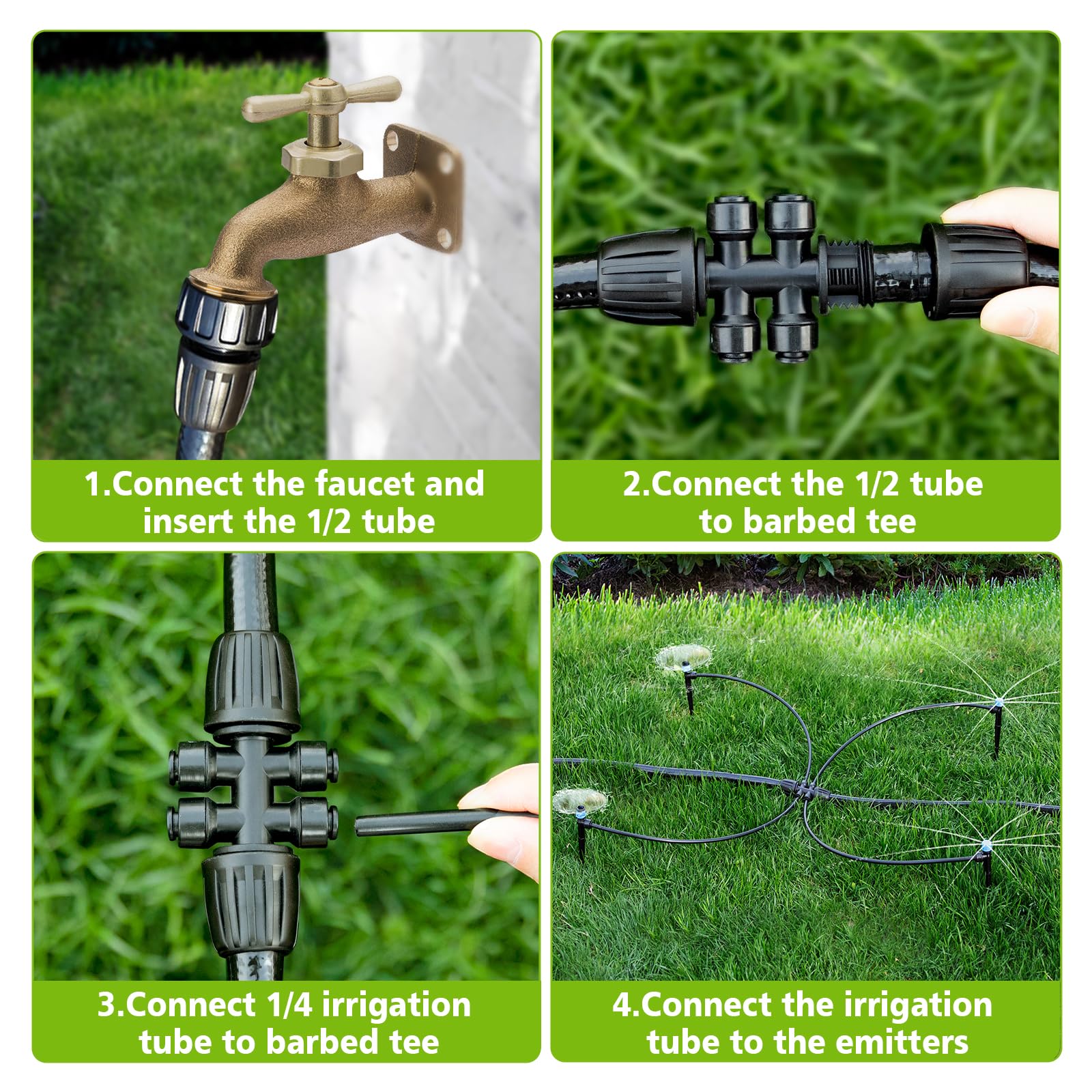 1.Connect the faucet and insert the 1/2 tube

2.Connect the 1/2 tube to barbed tee

3.Connect 1/4 irrigation tube to barbed tee

4.Connect the irrigation tube to the emitters