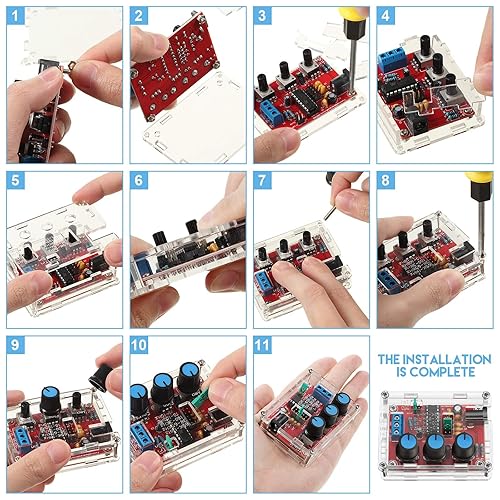 1

2

3

4

5

6

7

8

9

10

11

THE INSTALLATION IS COMPLETE