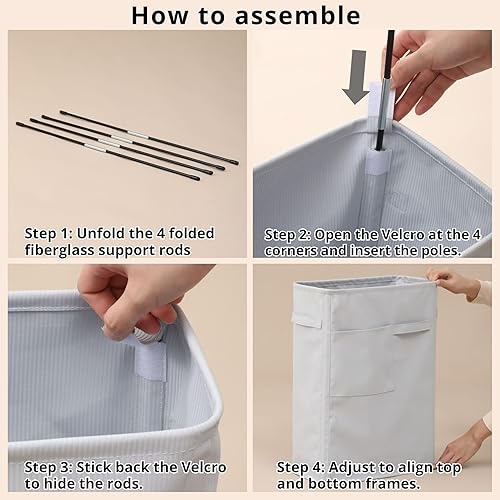 How to assemble

Step 1: Unfold the 4 folded fiberglass support rods

Step 2: Open the Velcro at the 4 corners and insert the poles.

Step 3: Stick back the Velcro to hide the rods.

Step 4: Adjust to align top and bottom frames.