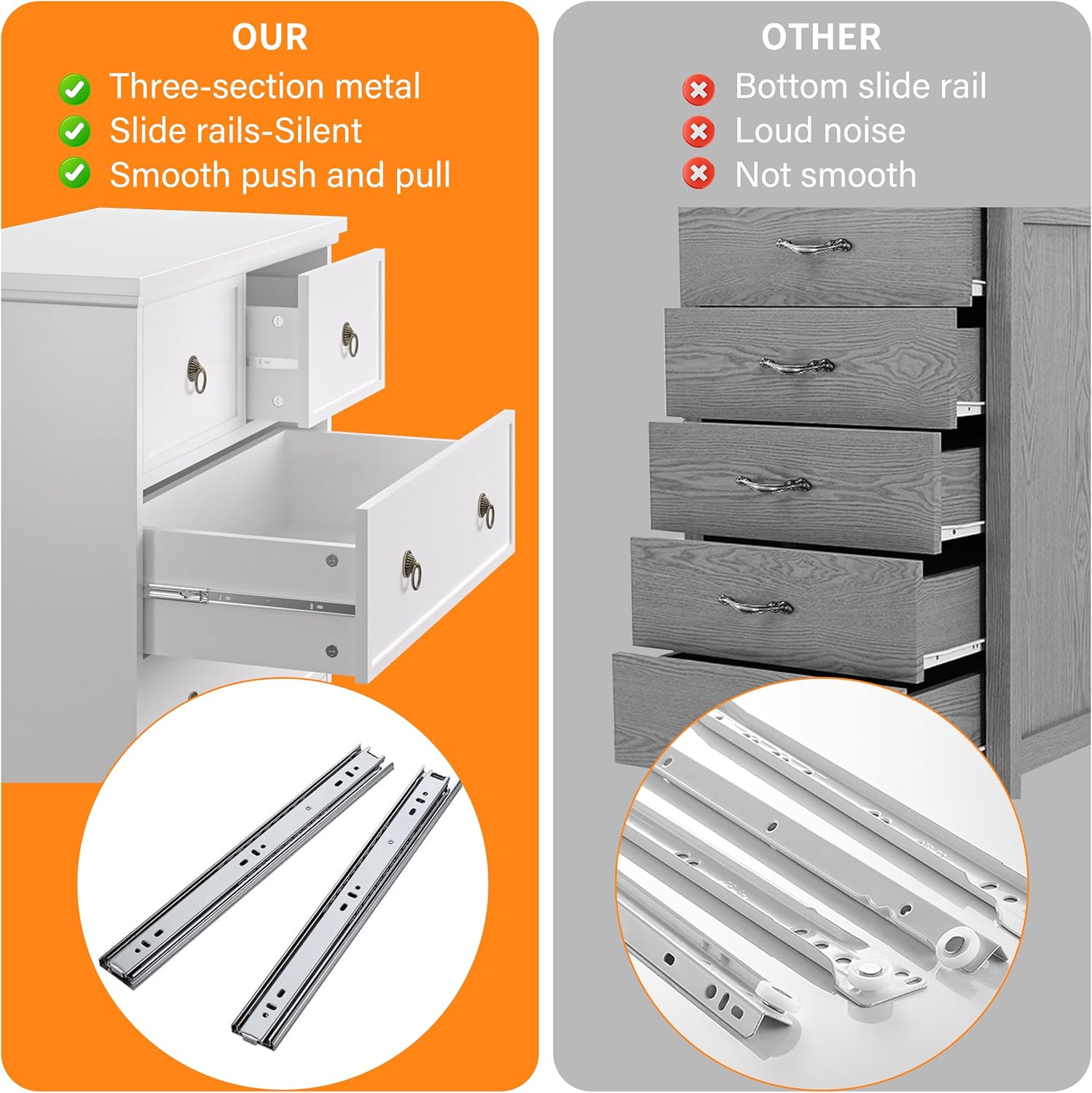 OUR
Three-section metal
Slide rails-Silent
Smooth push and pull

OTHER
Bottom slide rail
Loud noise
Not smooth