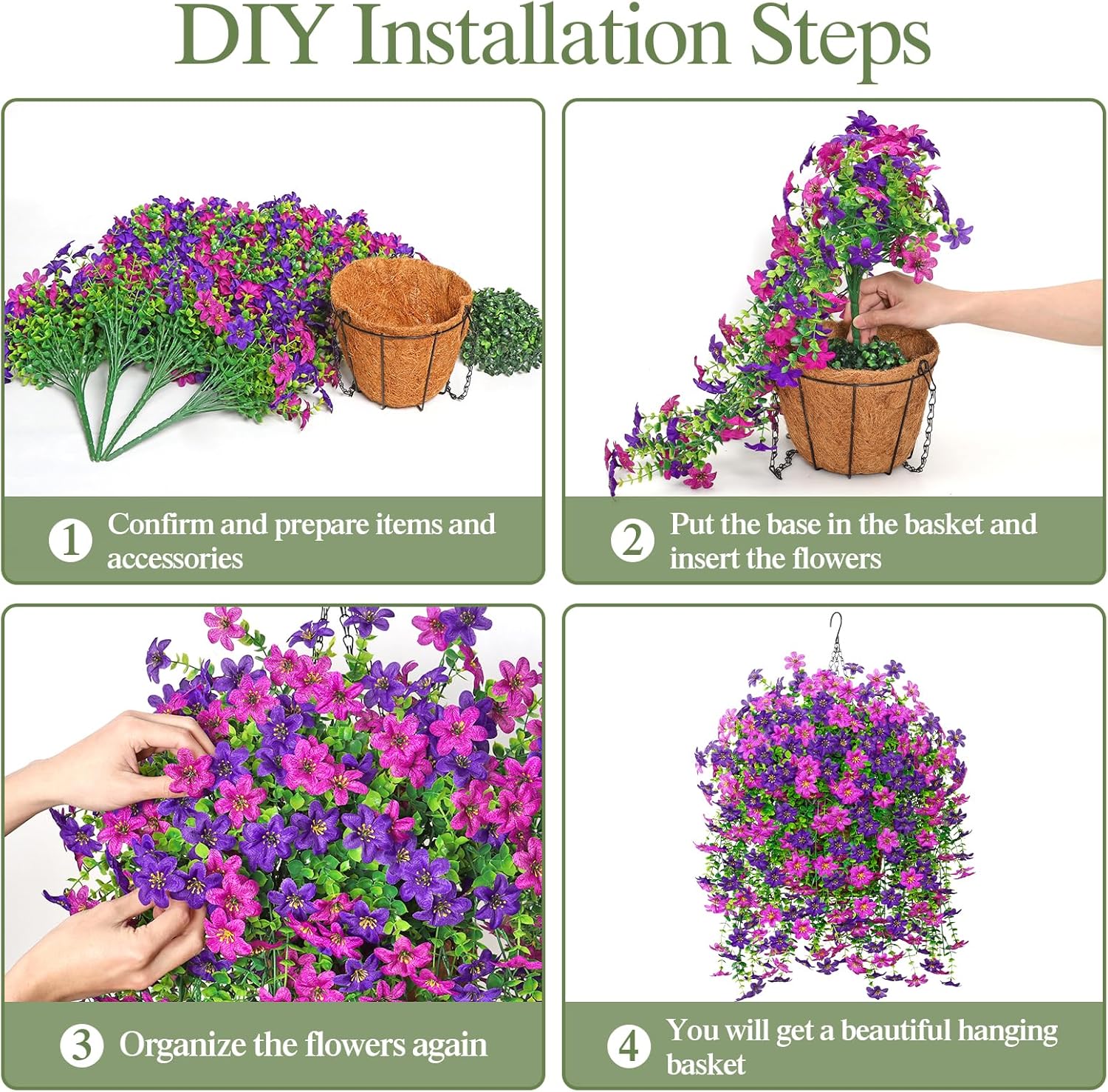 DIY Installation Steps

1 Confirm and prepare items and accessories

2 Put the base in the basket and insert the flowers

3 Organize the flowers again

4 You will get a beautiful hanging basket