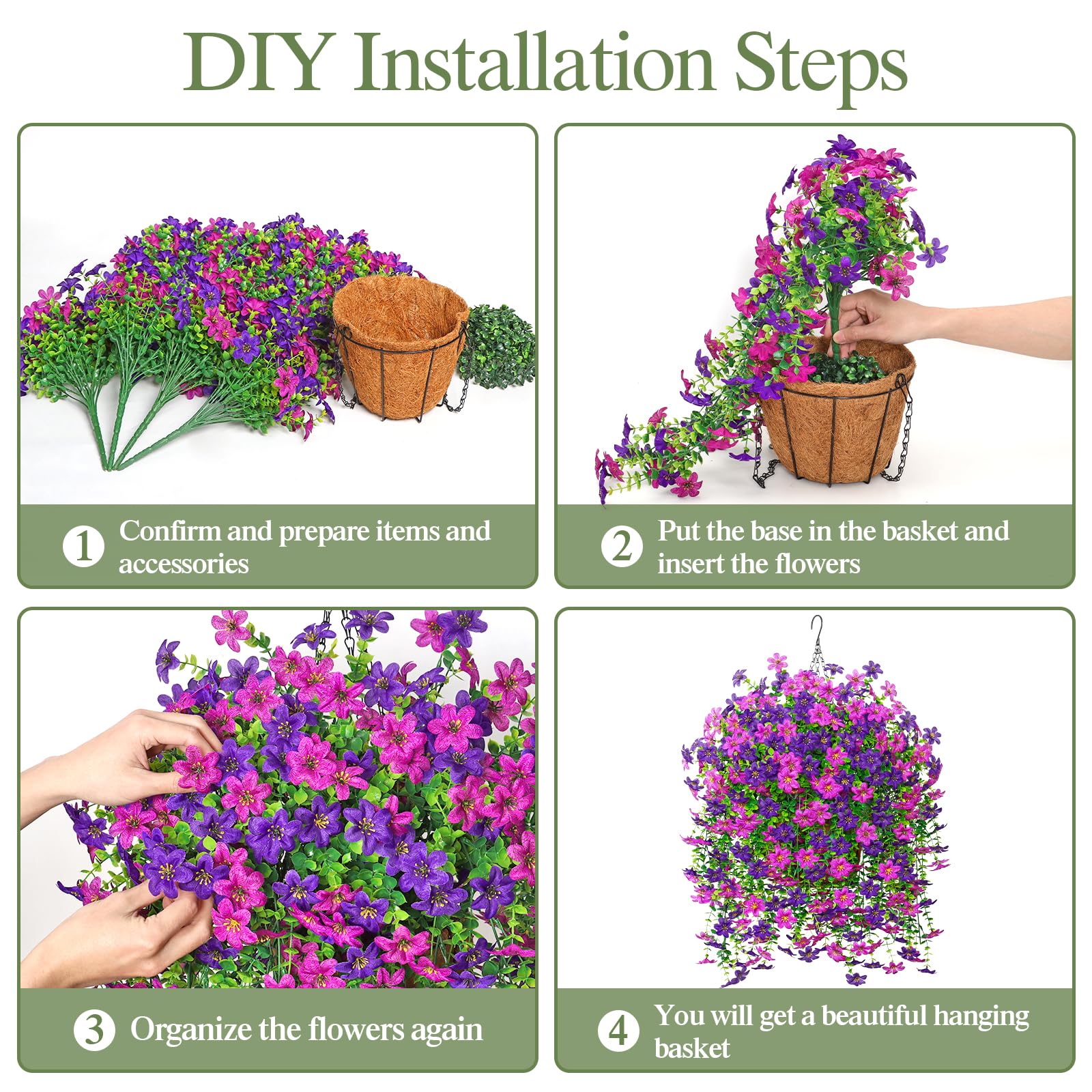 DIY Installation Steps

1 Confirm and prepare items and accessories

2 Put the base in the basket and insert the flowers

3 Organize the flowers again

4 You will get a beautiful hanging basket