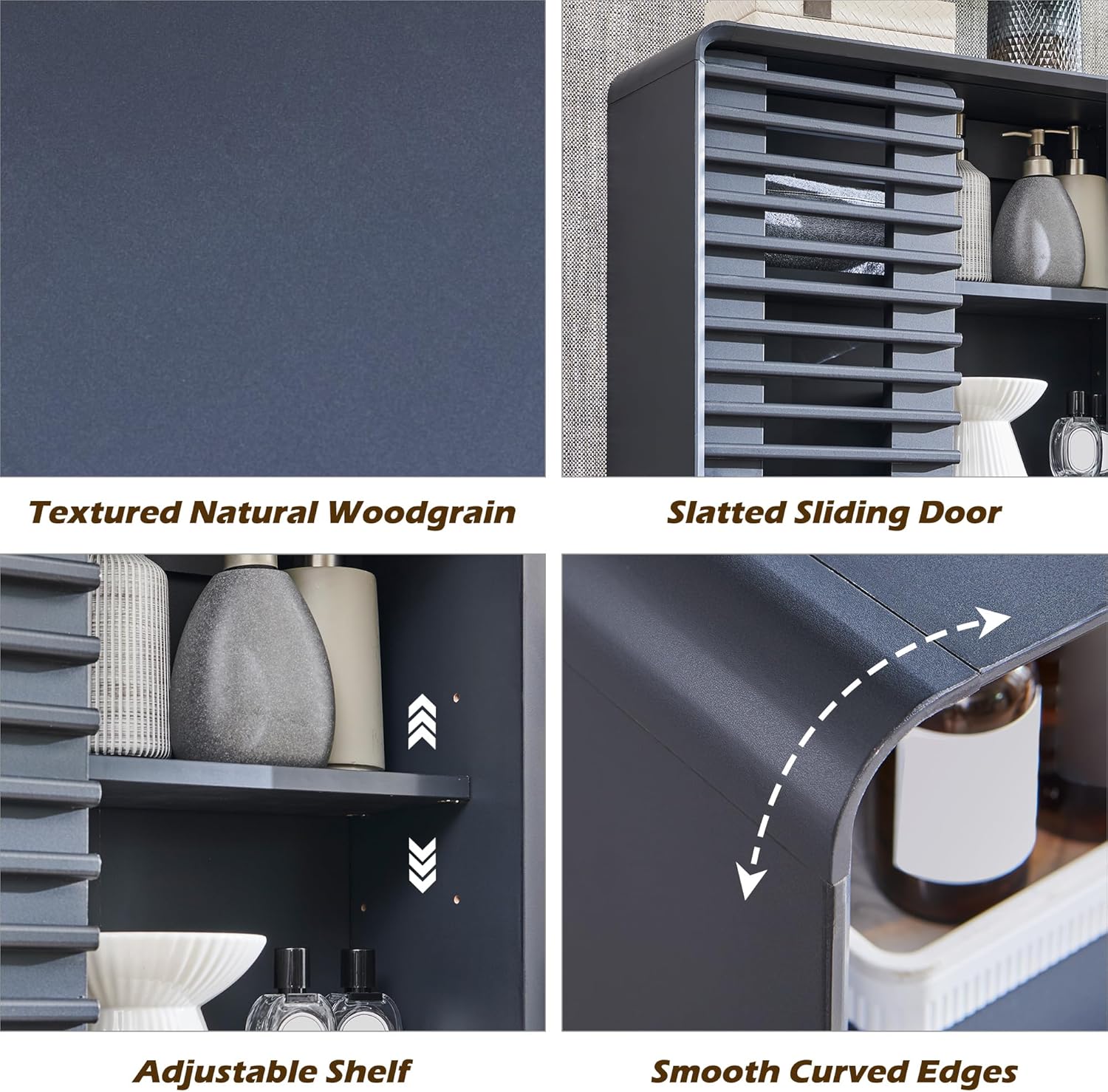 Textured Natural Woodgrain

Slatted Sliding Door

Adjustable Shelf

Smooth Curved Edges