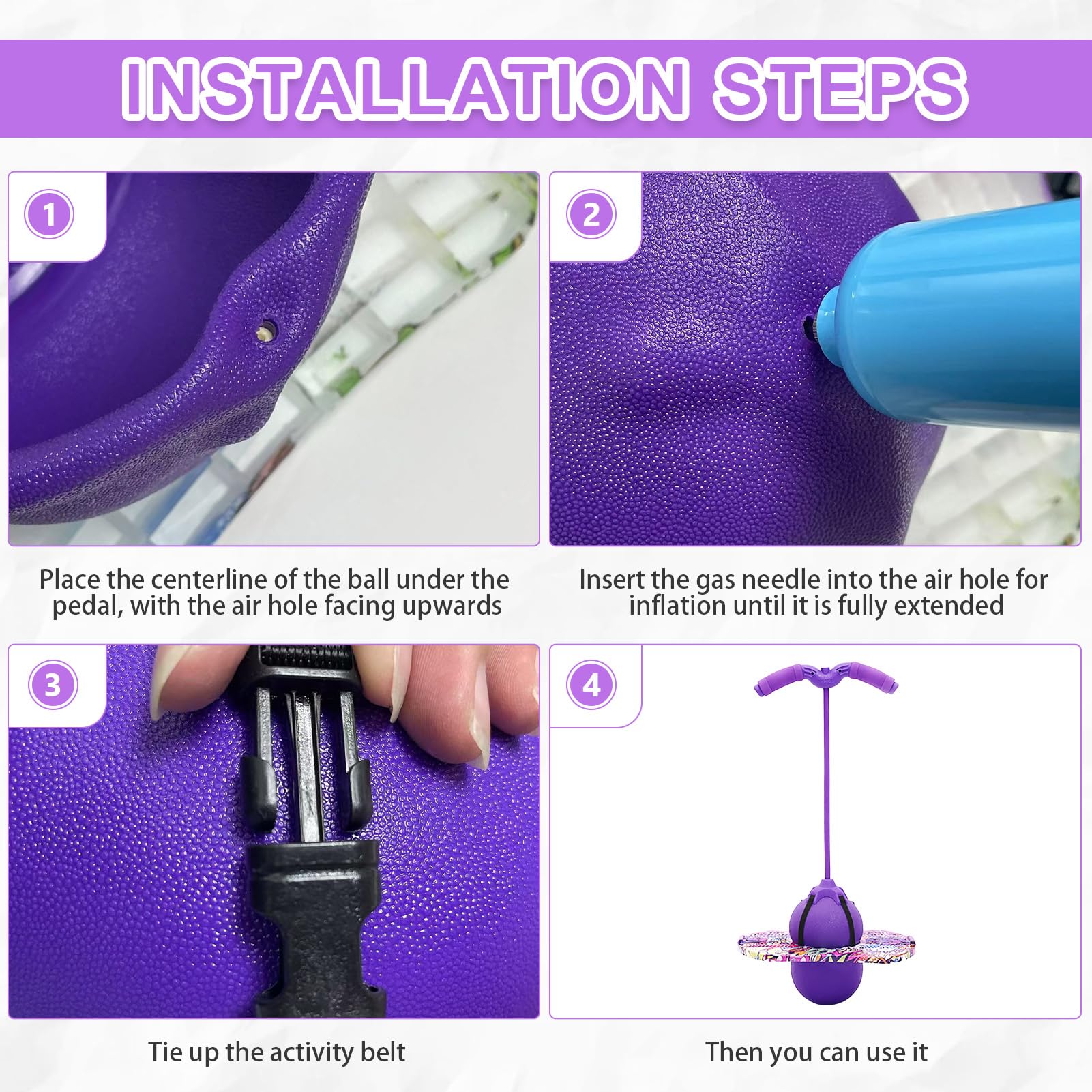 INSTALLATION STEPS

1

Place the centerline of the ball under the pedal, with the air hole facing upwards

2

Insert the gas needle into the air hole for inflation until it is fully extended

3

Tie up the activity belt

4

Then you can use it