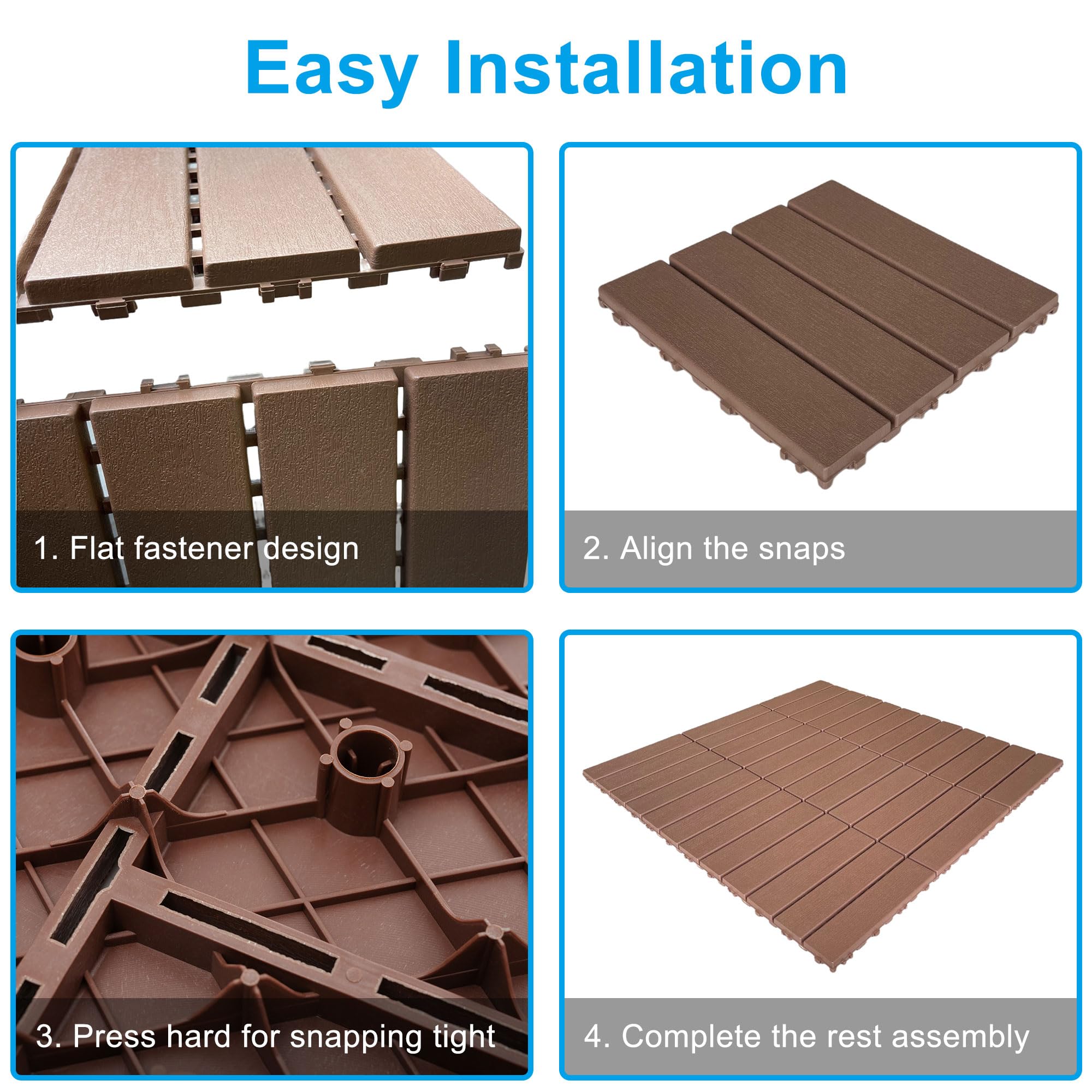 Easy Installation

1. Flat fastener design

2. Align the snaps

3. Press hard for snapping tight

4. Complete the rest assembly