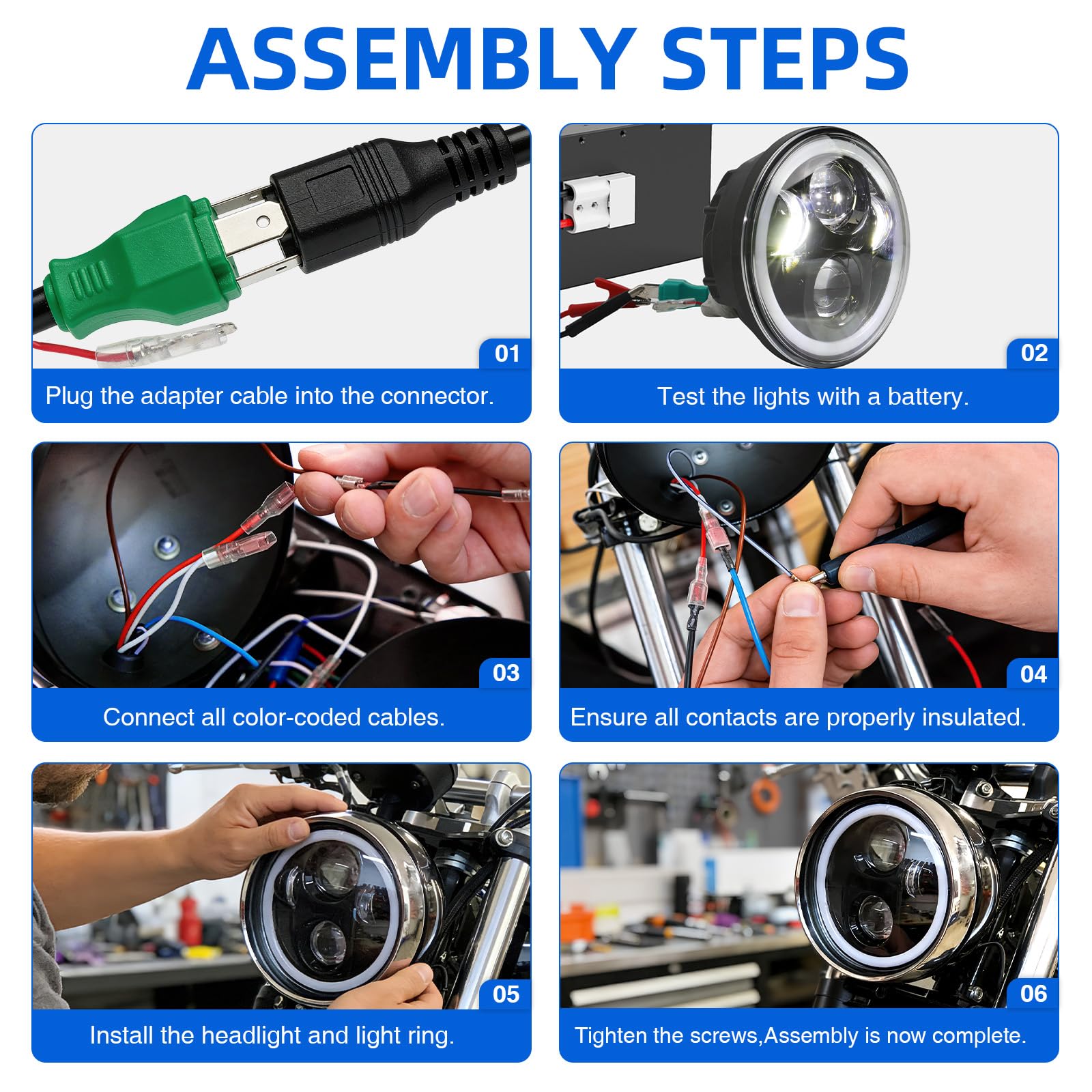 ASSEMBLY STEPS

01
Plug the adapter cable into the connector.

02
Test the lights with a battery.

03
Connect all color-coded cables.

04
Ensure all contacts are properly insulated.

05
Install the headlight and light ring.

06
Tighten the screws,Assembly is now complete.