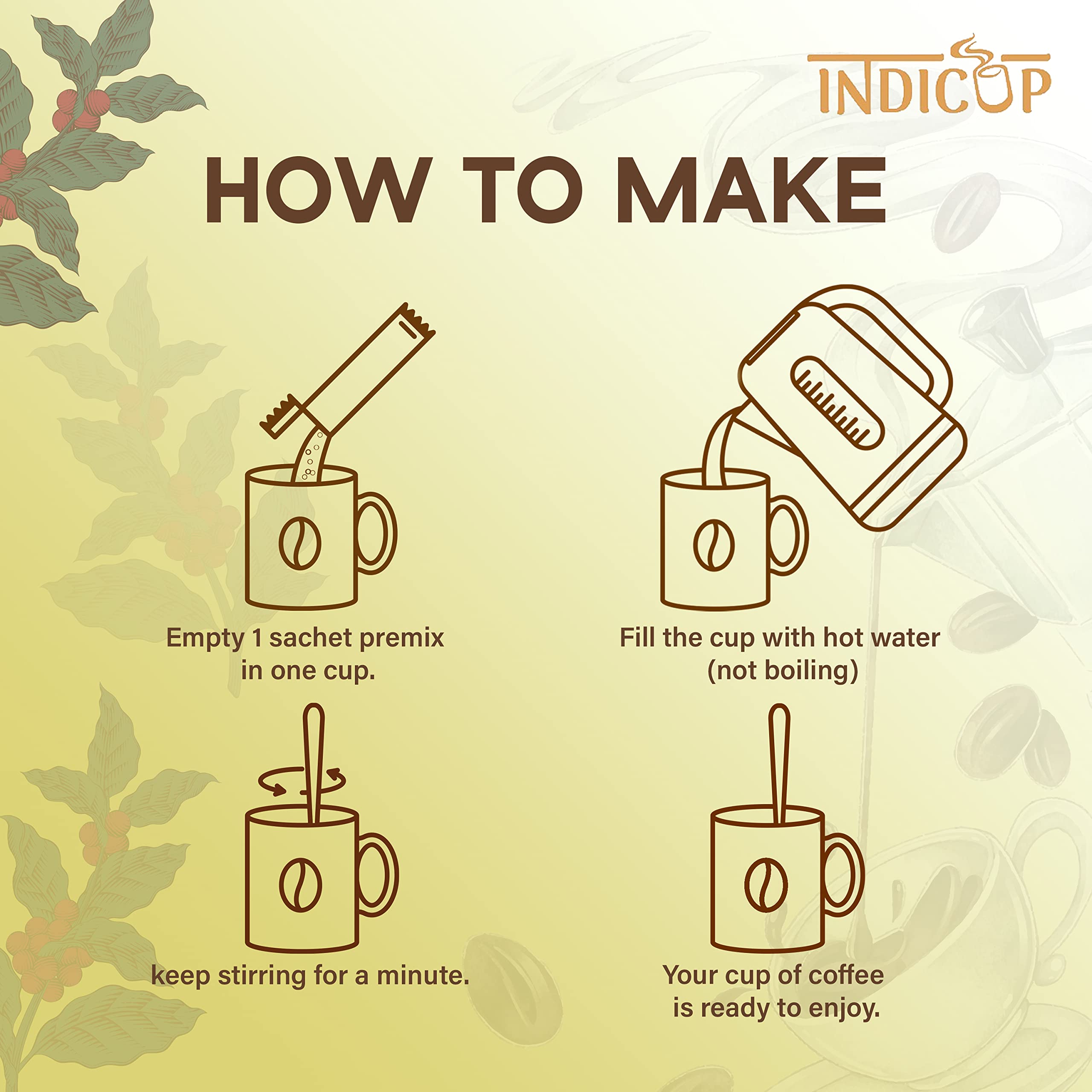 INDICUP

HOW TO MAKE

Empty 1 sachet premix in one cup.

Fill the cup with hot water (not boiling)

keep stirring for a minute.

Your cup of coffee is ready to enjoy.