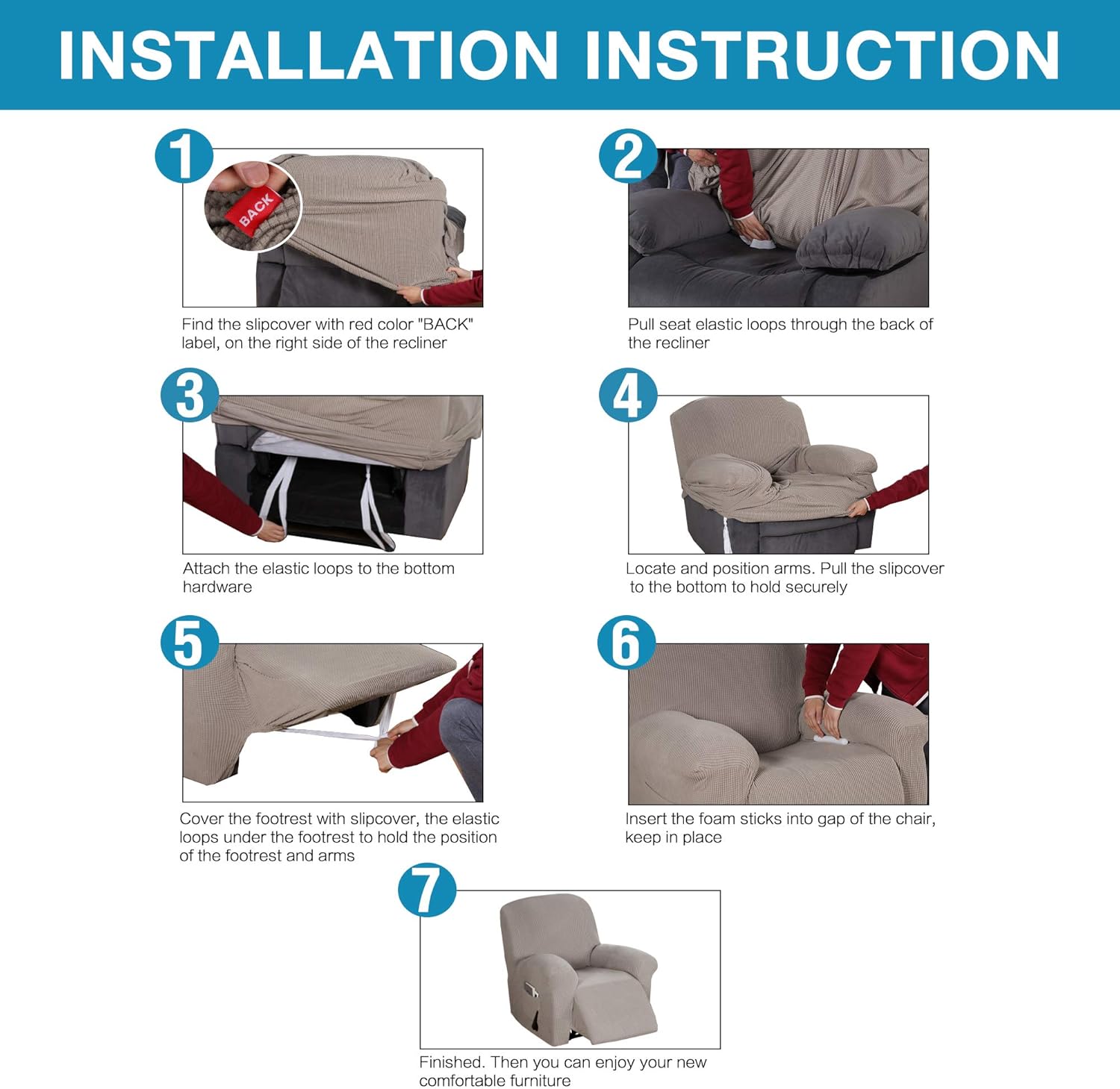 INSTALLATION INSTRUCTION

1

BACK

Find the slipcover with red color "BACK" label, on the right side of the recliner

2

Pull seat elastic loops through the back of the recliner

3

Attach the elastic loops to the bottom hardware

4

Locate and position arms. Pull the slipcover to the bottom to hold securely

5

Cover the footrest with slipcover, the elastic loops under the footrest to hold the position of the footrest and arms

6

Insert the foam sticks into gap of the chair, keep in place

7

Finished. Then you can enjoy your new comfortable furniture