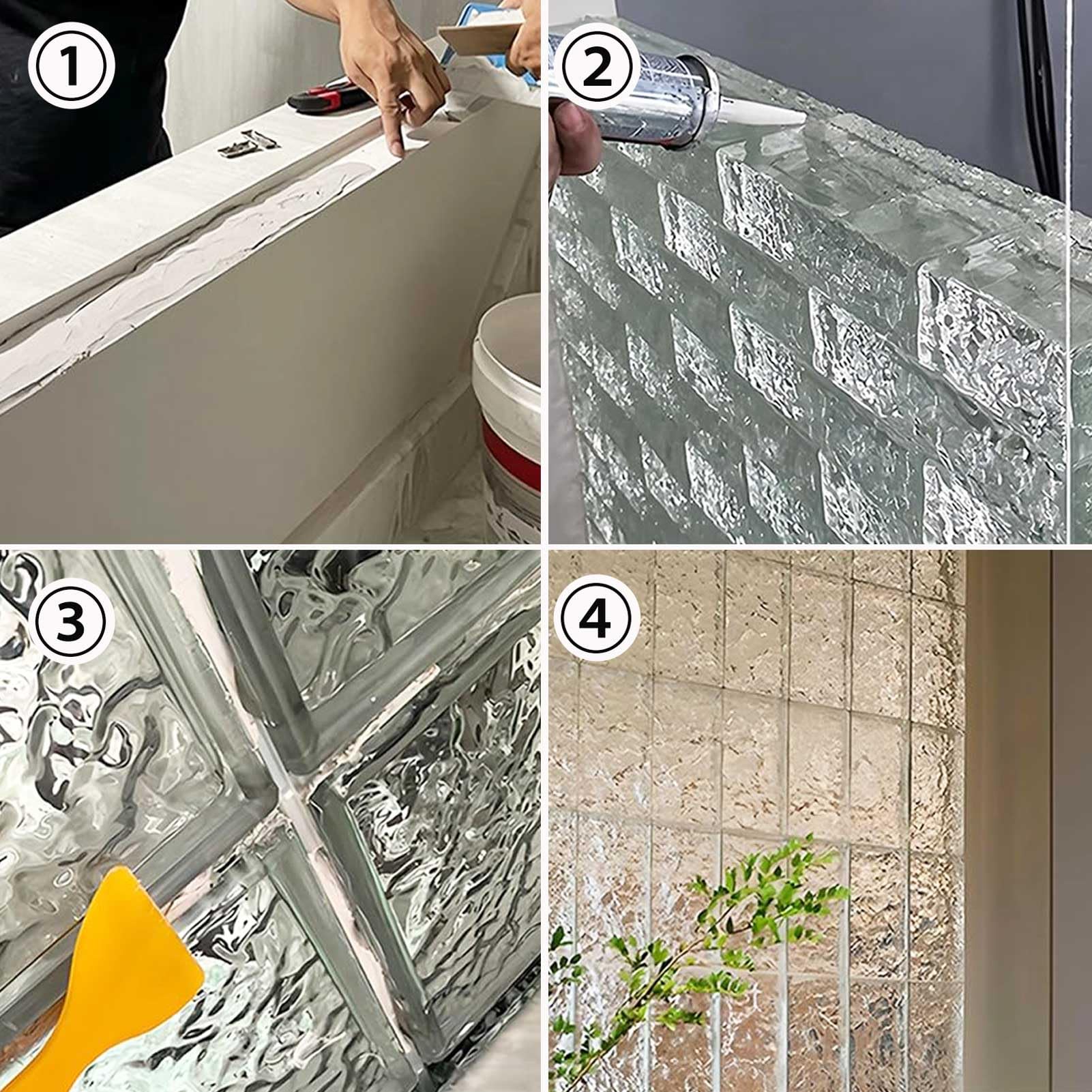 ①
②
③
④