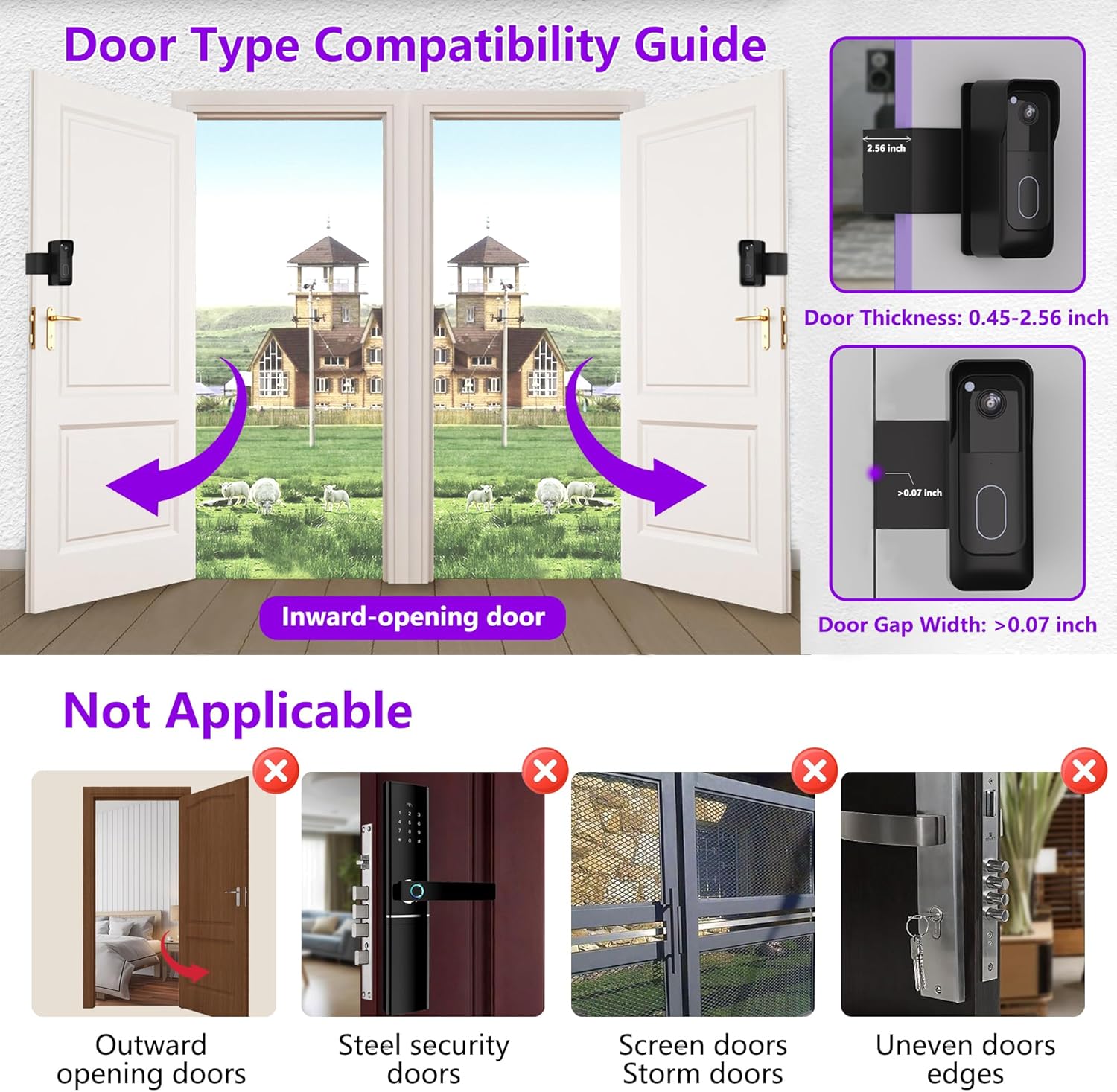 Door Type Compatibility Guide

Inward-opening door

2.56 inch

Door Thickness: 0.45-2.56 inch

>0.07 inch

Door Gap Width: >0.07 inch

Not Applicable

Outward opening doors

Steel security doors

Screen doors
Storm doors

Uneven doors edges