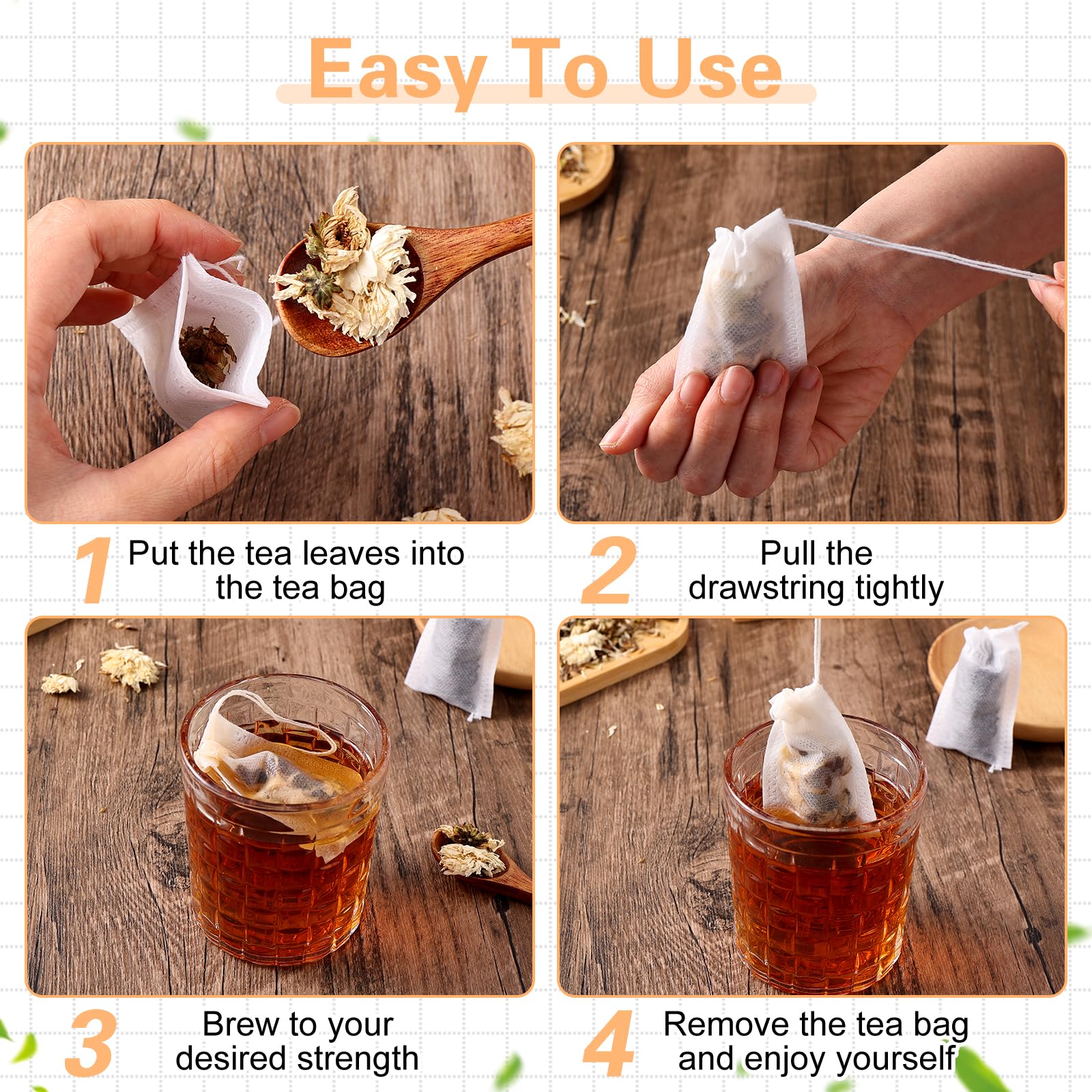 Easy To Use

1 Put the tea leaves into the tea bag

2 Pull the drawstring tightly

3 Brew to your desired strength

4 Remove the tea bag and enjoy yourself