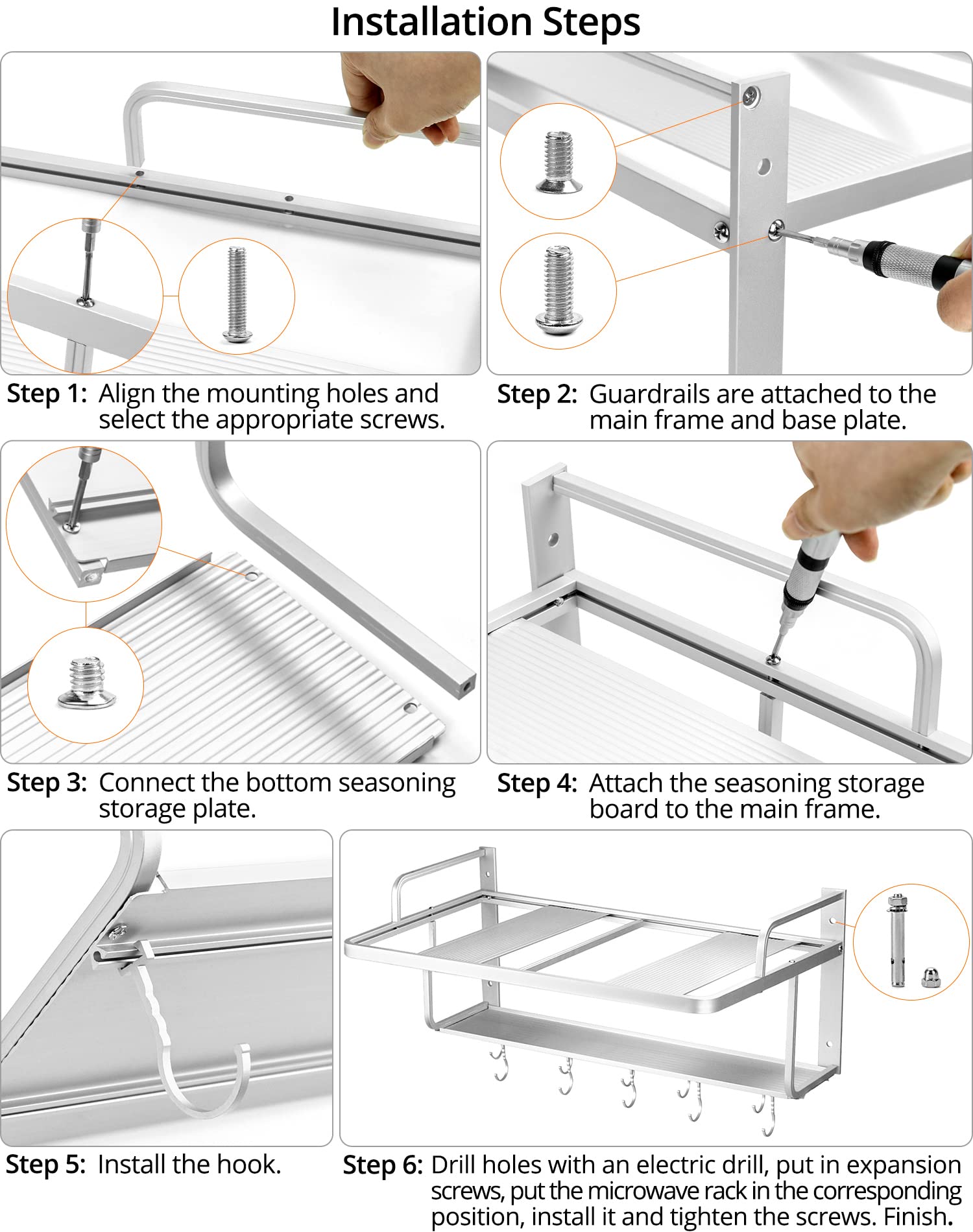 Installation Steps

Step 1: Align the mounting holes and select the appropriate screws.

Step 2: Guardrails are attached to the main frame and base plate.

Step 3: Connect the bottom seasoning storage plate.

Step 4: Attach the seasoning storage board to the main frame.

Step 5: Install the hook.

Step 6: Drill holes with an electric drill, put in expansion screws, put the microwave rack in the corresponding position, install it and tighten the screws. Finish.