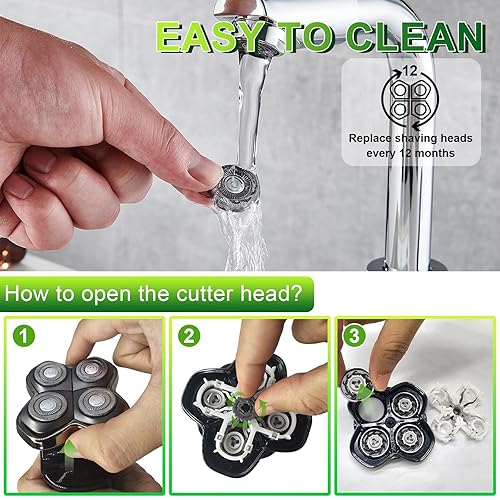 EASY TO CLEAN

12

Replace shaving heads every 12 months

How to open the cutter head?

1

2

3