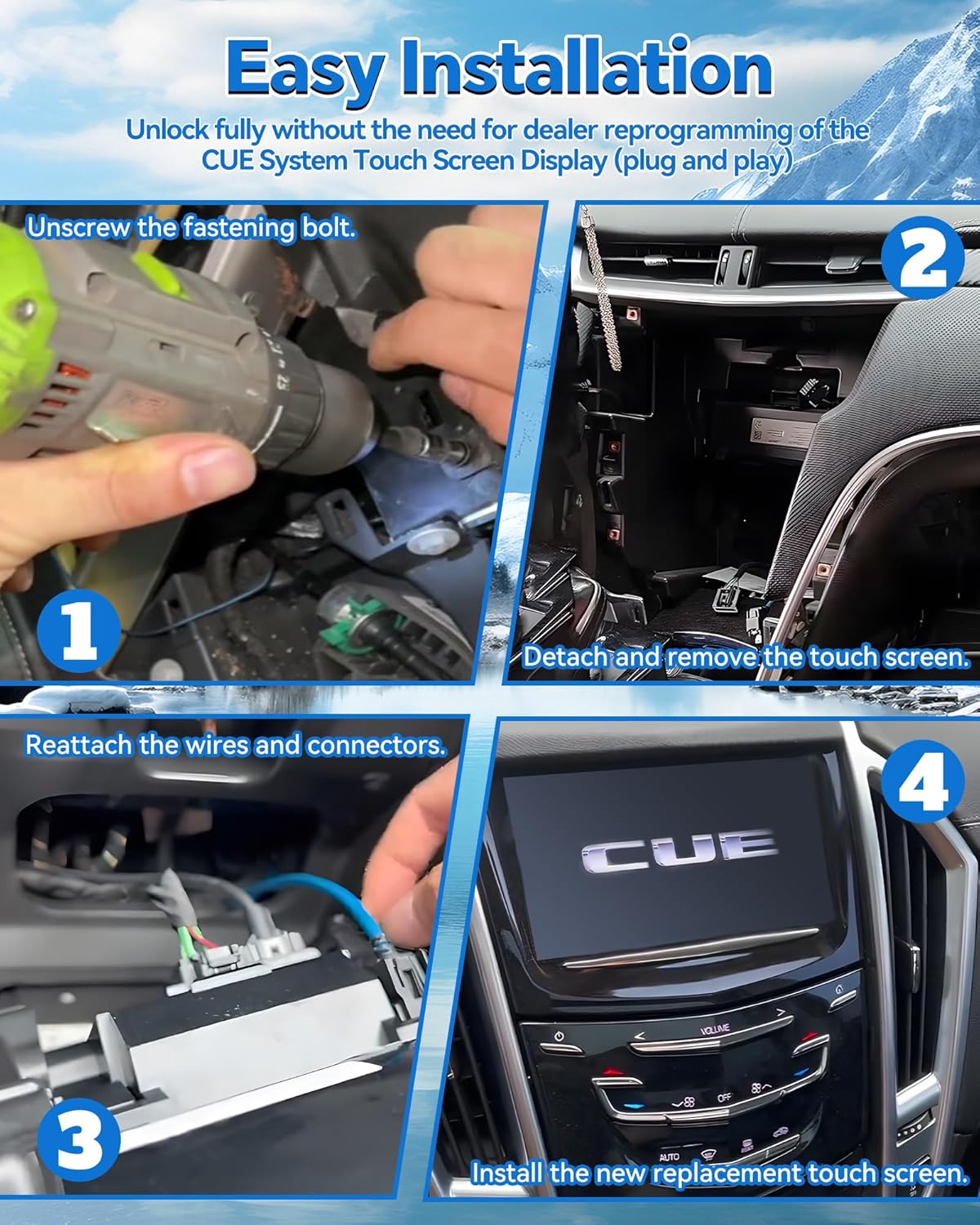 Easy Installation

Unlock fully without the need for dealer reprogramming of the CUE System Touch Screen Display (plug and play)

Unscrew the fastening bolt.

1

2

Detach and remove the touch screen.

Reattach the wires and connectors.

3

4

CUE

VOLUME

OFF

AUTO

Install the new replacement touch screen.