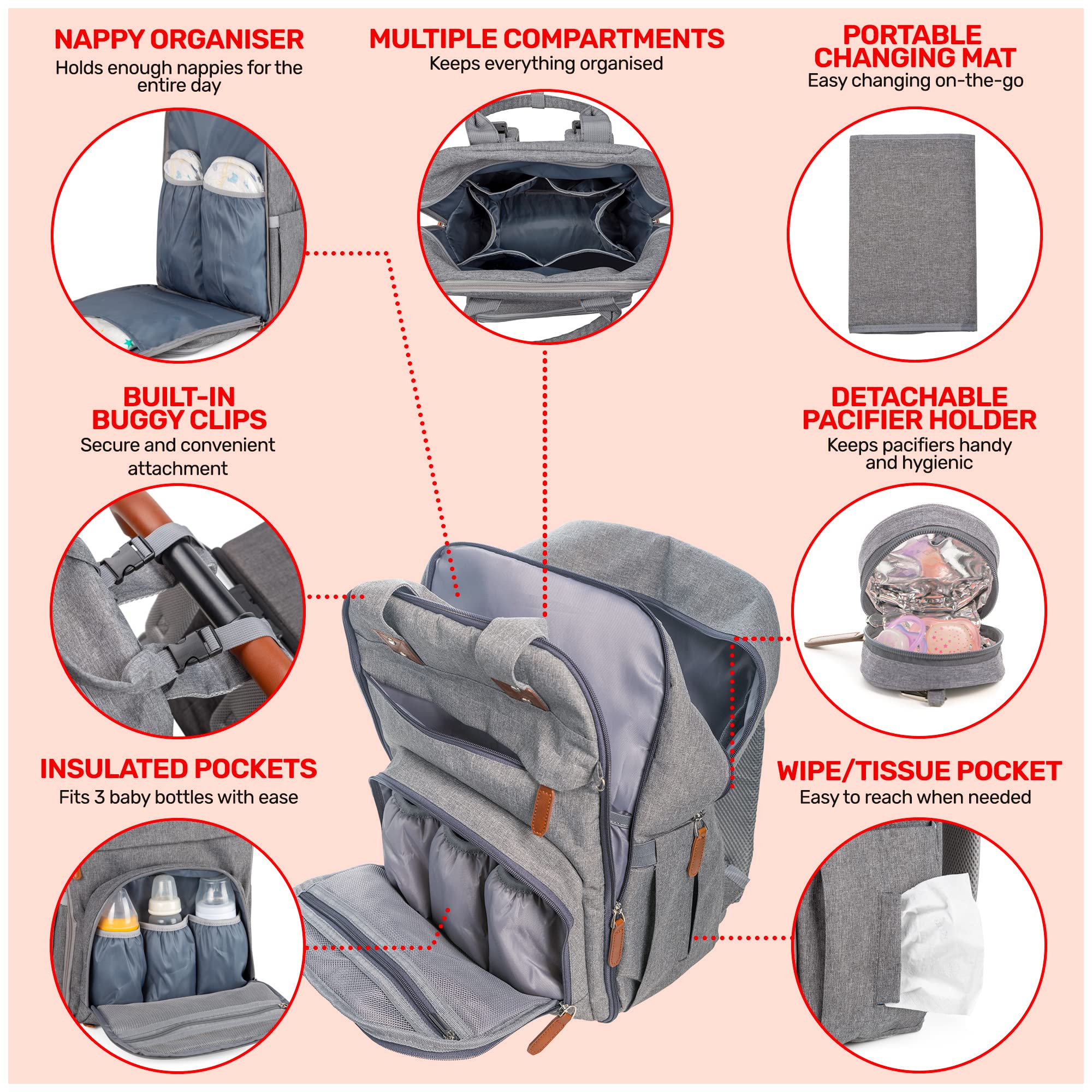 NAPPY ORGANISER
Holds enough nappies for the entire day

MULTIPLE COMPARTMENTS
Keeps everything organised

PORTABLE CHANGING MAT
Easy changing on-the-go

BUILT-IN BUGGY CLIPS
Secure and convenient attachment

DETACHABLE PACIFIER HOLDER
Keeps pacifiers handy and hygienic

INSULATED POCKETS
Fits 3 baby bottles with ease

WIPE/TISSUE POCKET
Easy to reach when needed