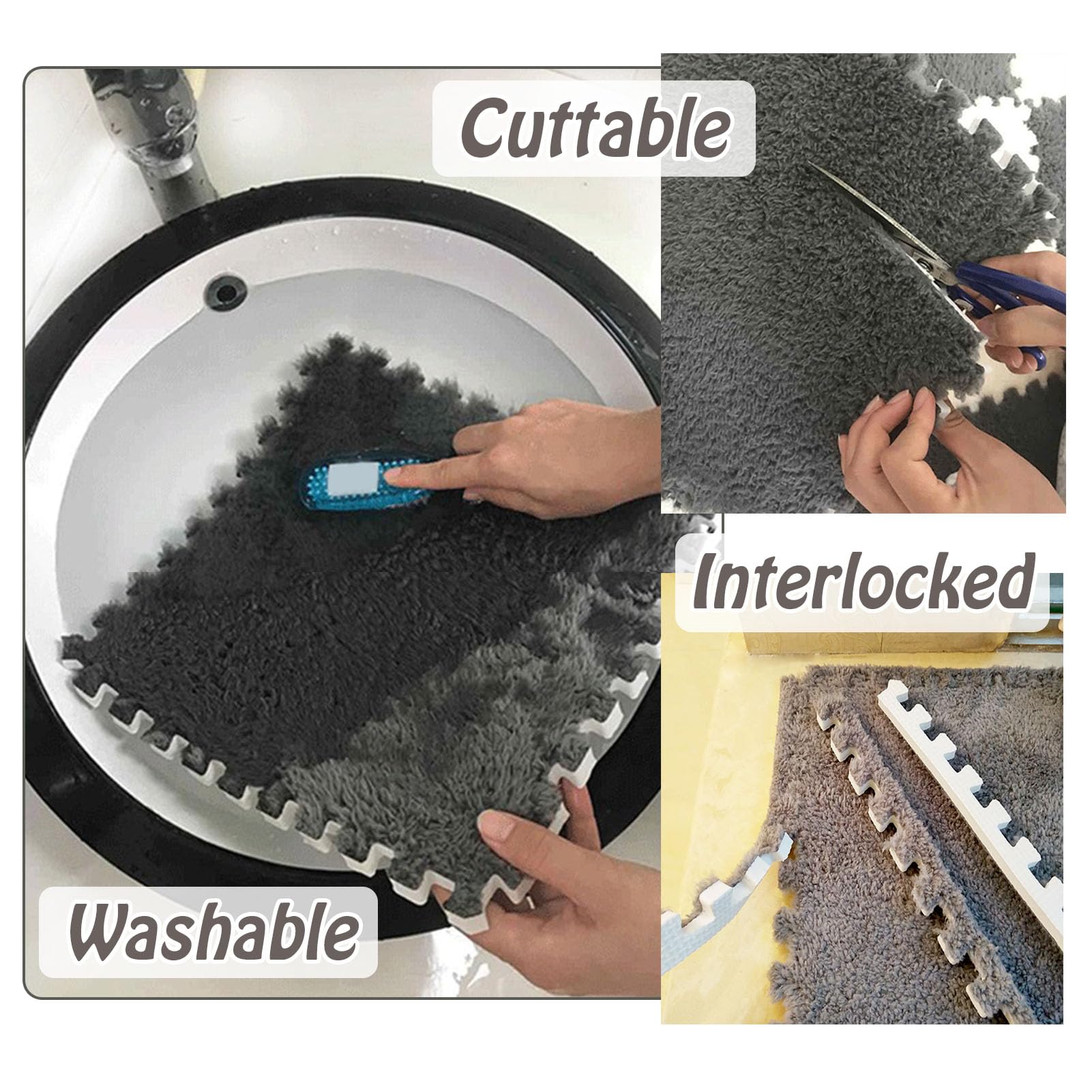 Cuttable

Interlocked

Washable