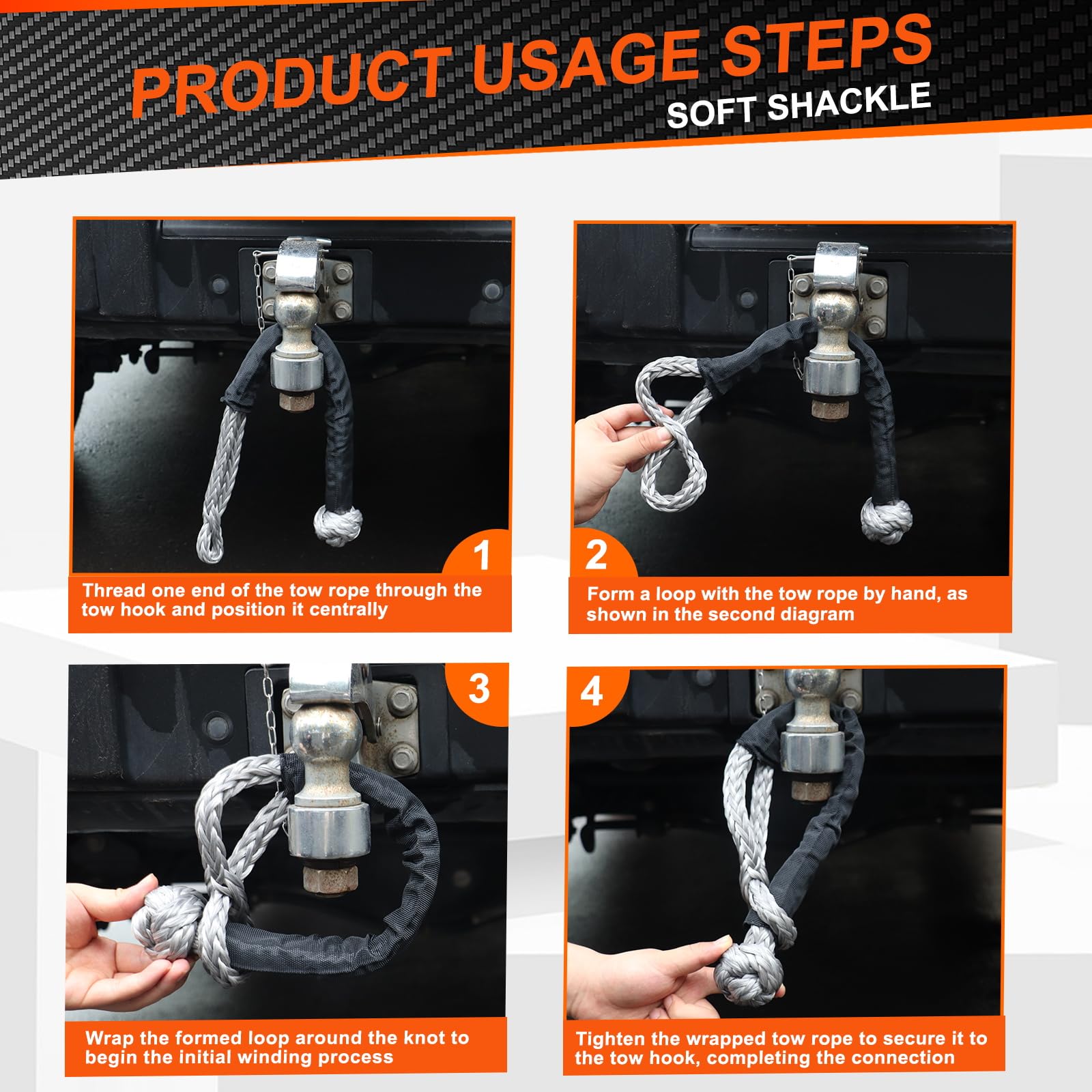 PRODUCT USAGE STEPS
SOFT SHACKLE

1
Thread one end of the tow rope through the tow hook and position it centrally

2
Form a loop with the tow rope by hand, as shown in the second diagram

3
Wrap the formed loop around the knot to begin the initial winding process

4
Tighten the wrapped tow rope to secure it to the tow hook, completing the connection