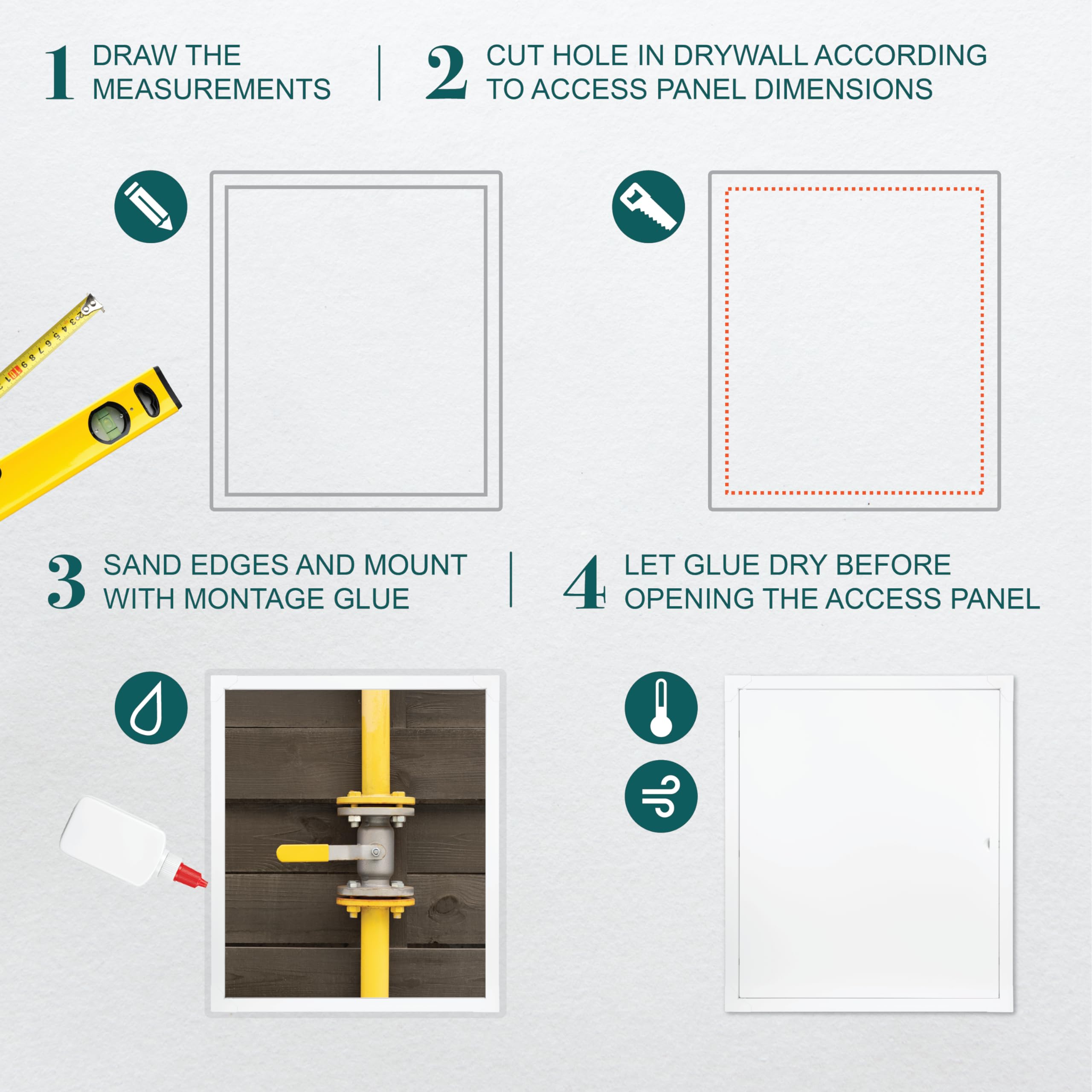 1 DRAW THE MEASUREMENTS

2 CUT HOLE IN DRYWALL ACCORDING TO ACCESS PANEL DIMENSIONS

3 SAND EDGES AND MOUNT WITH MONTAGE GLUE

4 LET GLUE DRY BEFORE OPENING THE ACCESS PANEL