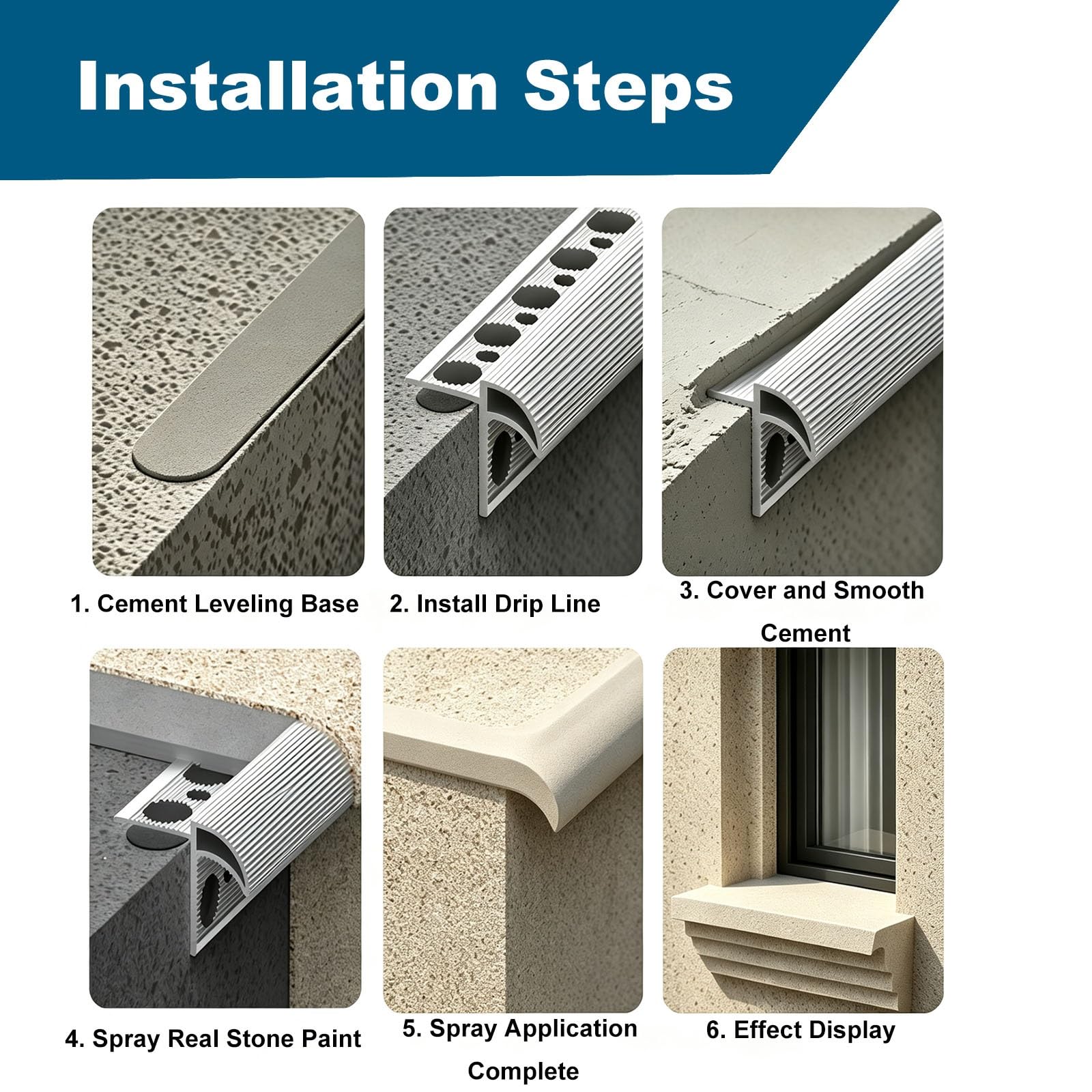 Installation Steps

1. Cement Leveling Base

2. Install Drip Line

3. Cover and Smooth Cement

4. Spray Real Stone Paint

5. Spray Application Complete

6. Effect Display