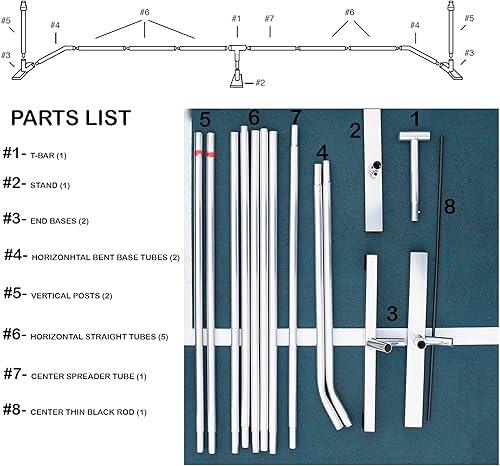 #5 #4 #6 #1 #7 #6 #4 #5
#3 #2 #3

PARTS LIST

#1- T-BAR (1)

#2- STAND (1)

#3- END BASES (2)

#4- HORIZONHTAL BENT BASE TUBES (2)

#5- VERTICAL POSTS (2)

#6- HORIZONTAL STRAIGHT TUBES (5)

#7- CENTER SPREADER TUBE (1)

#8- CENTER THIN BLACK ROD (1)

5 6 7 4 2 1 8 3