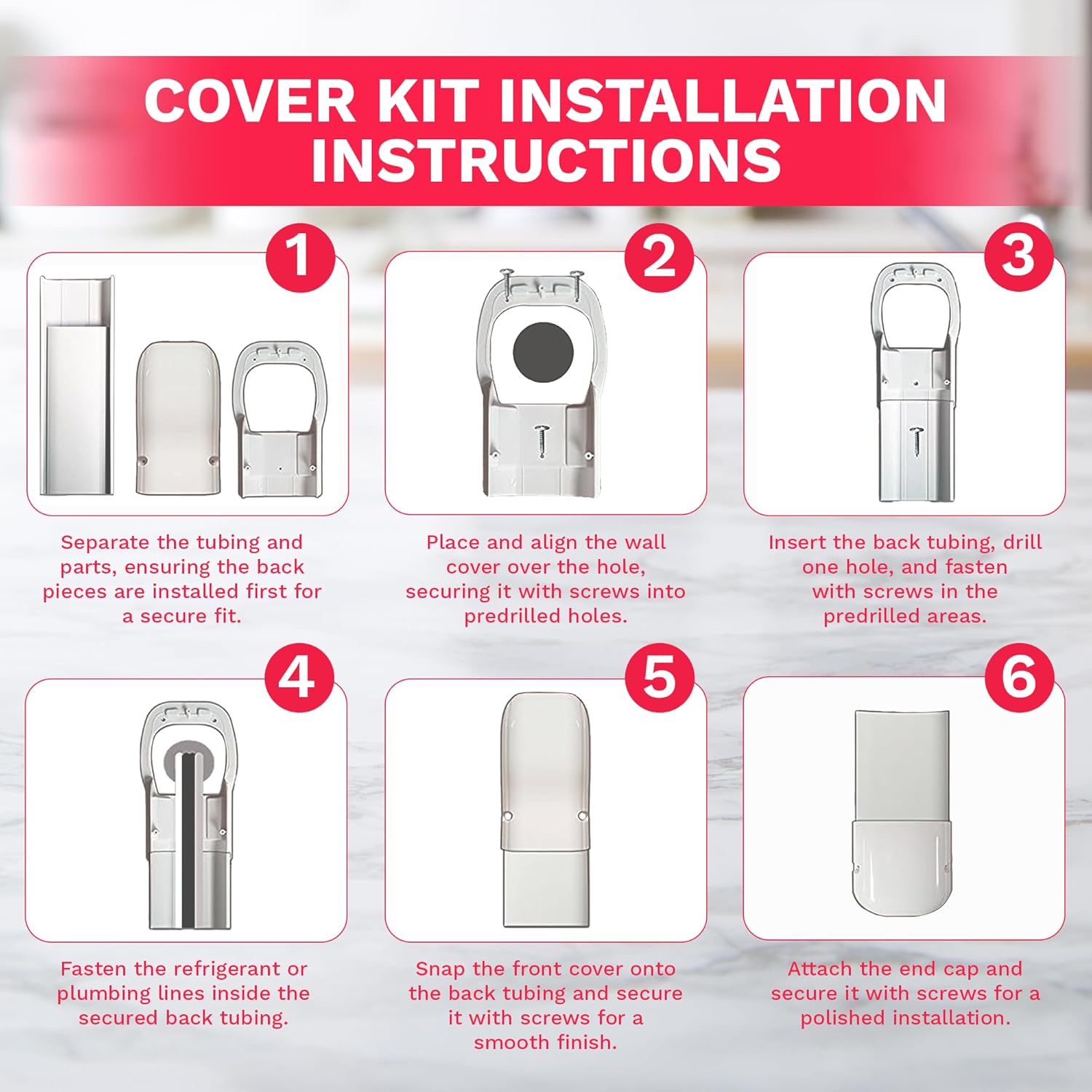 COVER KIT INSTALLATION INSTRUCTIONS

1

Separate the tubing and parts, ensuring the back pieces are installed first for a secure fit.

2

Place and align the wall cover over the hole, securing it with screws into predrilled holes.

3

Insert the back tubing, drill one hole, and fasten with screws in the predrilled areas.

4

Fasten the refrigerant or plumbing lines inside the secured back tubing.

5

Snap the front cover onto the back tubing and secure it with screws for a smooth finish.

6

Attach the end cap and secure it with screws for a polished installation.