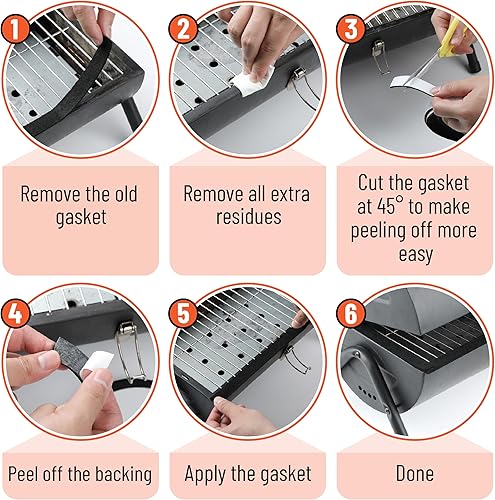 1

Remove the old gasket

2

Remove all extra residues

3

Cut the gasket at 45° to make peeling off more easy

4

Peel off the backing

5

Apply the gasket

6

Done