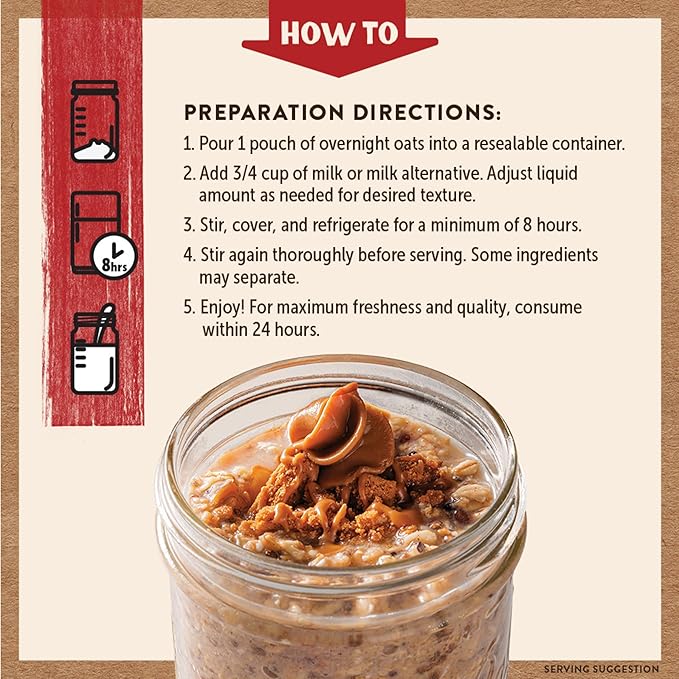 HOW TO

8hrs

PREPARATION DIRECTIONS:

1. Pour 1 pouch of overnight oats into a resealable container.

2. Add 3/4 cup of milk or milk alternative. Adjust liquid amount as needed for desired texture.

3. Stir, cover, and refrigerate for a minimum of 8 hours.

4. Stir again thoroughly before serving. Some ingredients may separate.

5. Enjoy! For maximum freshness and quality, consume within 24 hours.

SERVING SUGGESTION