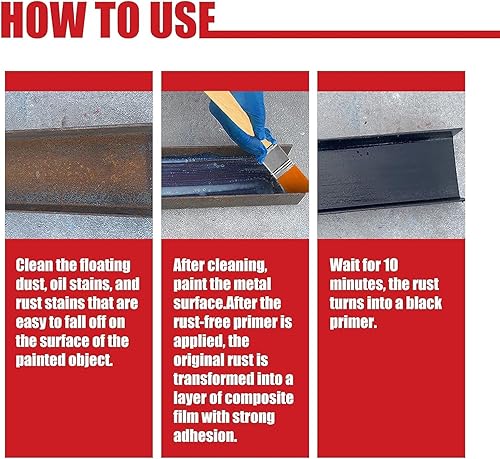 HOW TO USE

Clean the floating dust, oil stains, and rust stains that are easy to fall off on the surface of the painted object.

After cleaning, paint the metal surface.After the rust-free primer is applied, the original rust is transformed into a layer of composite film with strong adhesion.

Wait for 10 minutes, the rust turns into a black primer.