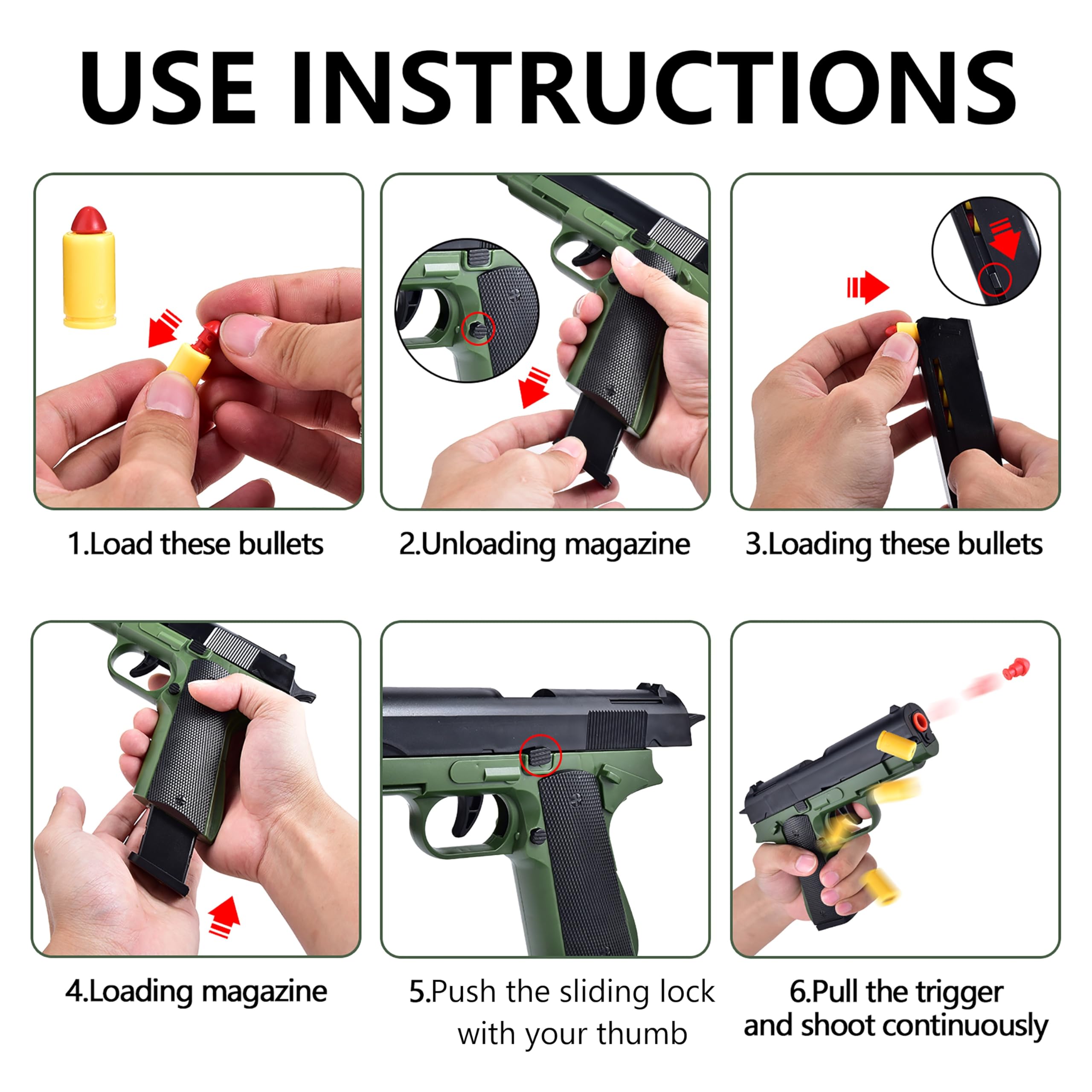 USE INSTRUCTIONS

1.Load these bullets

2.Unloading magazine

3.Loading these bullets

4.Loading magazine

5.Push the sliding lock with your thumb

6.Pull the trigger and shoot continuously