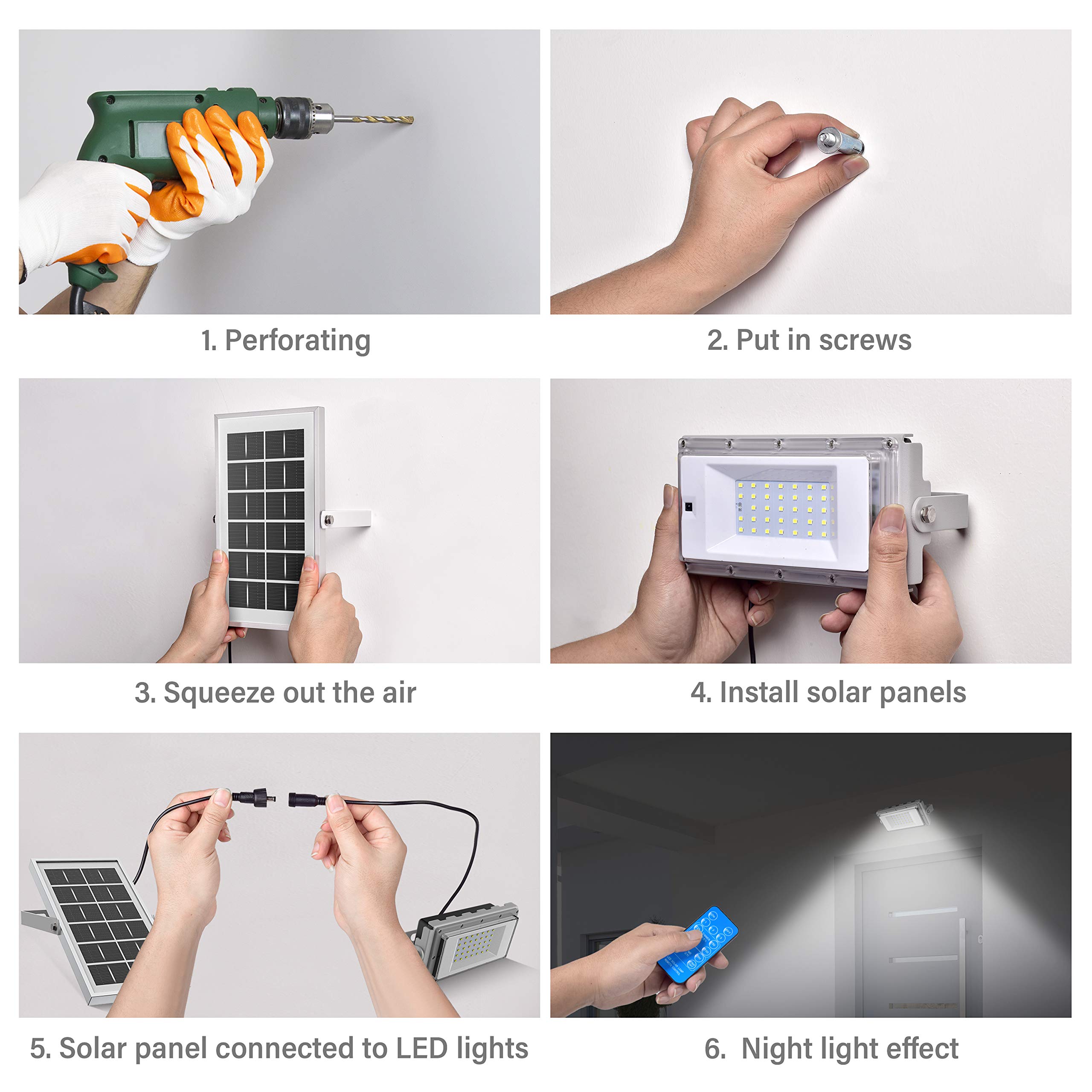 1. Perforating

2. Put in screws

3. Squeeze out the air

4. Install solar panels

5. Solar panel connected to LED lights

6. Night light effect