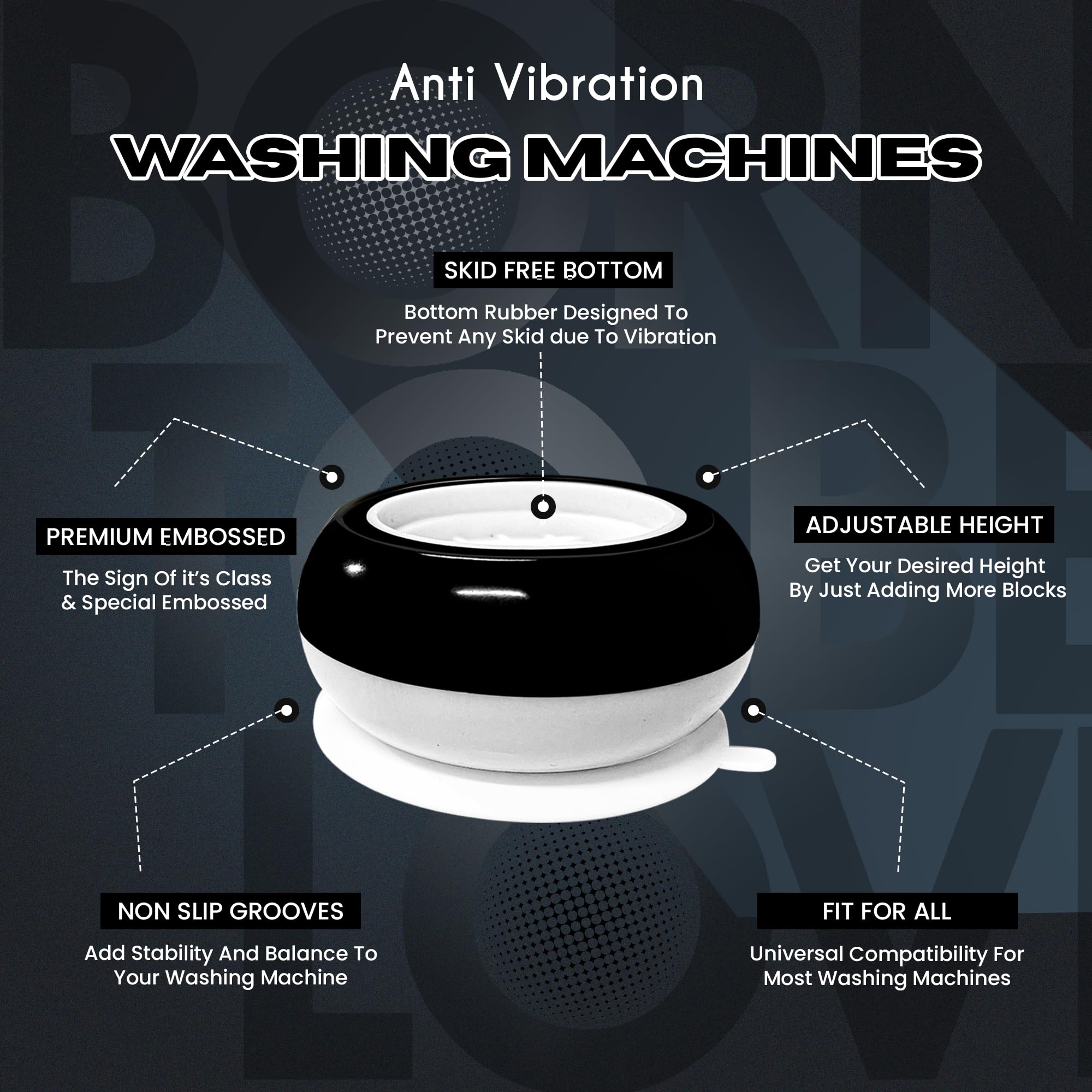 Anti Vibration
WASHING MACHINES

SKID FREE BOTTOM
Bottom Rubber Designed To Prevent Any Skid due To Vibration

PREMIUM EMBOSSED
The Sign Of it's Class & Special Embossed

ADJUSTABLE HEIGHT
Get Your Desired Height By Just Adding More Blocks

NON SLIP GROOVES
Add Stability And Balance To Your Washing Machine

FIT FOR ALL
Universal Compatibility For Most Washing Machines