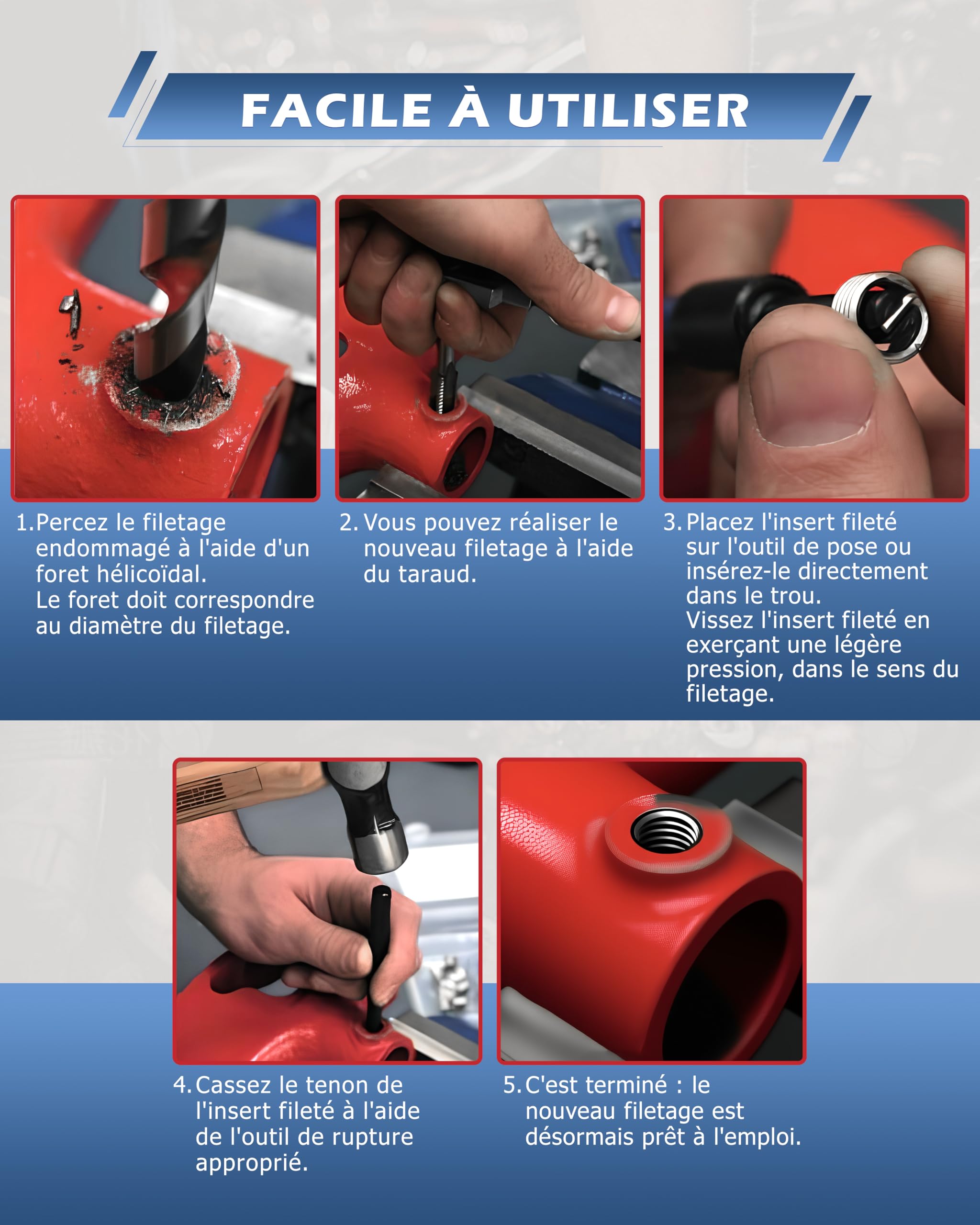 FACILE À UTILISER

1. Percez le filetage endommagé à l'aide d'un foret hélicoïdal.
Le foret doit correspondre au diamètre du filetage.

2. Vous pouvez réaliser le nouveau filetage à l'aide du taraud.

3. Placez l'insert fileté sur l'outil de pose ou insérez-le directement dans le trou.
Vissez l'insert fileté en exerçant une légère pression, dans le sens du filetage.

4. Cassez le tenon de l'insert fileté à l'aide de l'outil de rupture approprié.

5. C'est terminé : le nouveau filetage est désormais prêt à l'emploi.