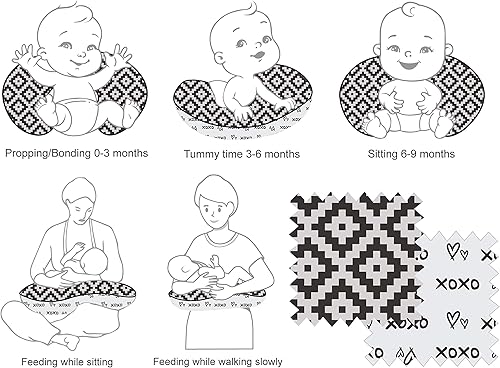 Propping/Bonding 0-3 months

Tummy time 3-6 months

Sitting 6-9 months

Feeding while sitting

Feeding while walking slowly

XOXO

XOXO

XOXO