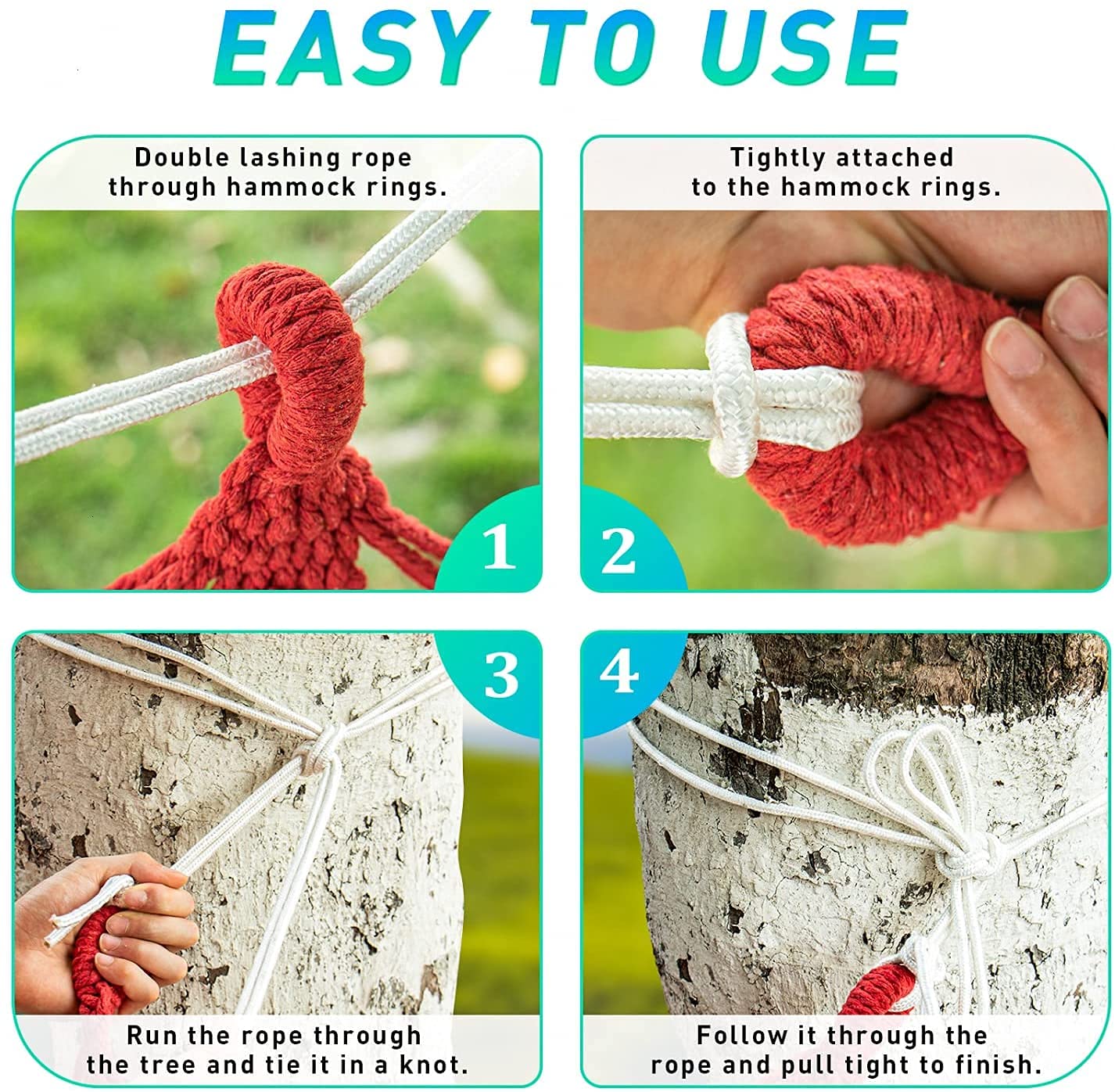 EASY TO USE

Double lashing rope through hammock rings.

1

Tightly attached to the hammock rings.

2

3

Run the rope through the tree and tie it in a knot.

4

Follow it through the rope and pull tight to finish.