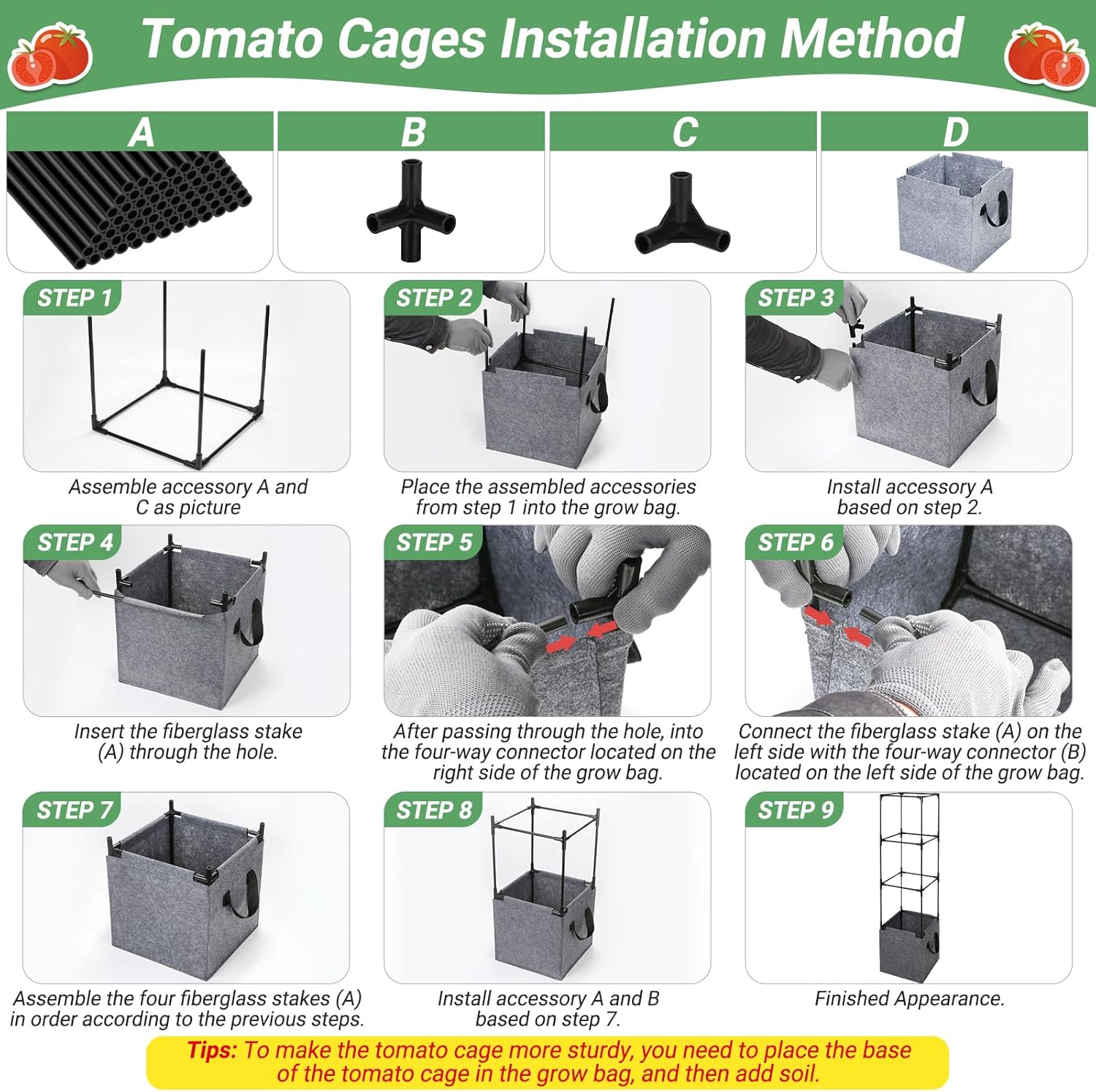 Tomato Cages Installation Method

A

B

C

D

STEP 1
Assemble accessory A and C as picture

STEP 2
Place the assembled accessories from step 1 into the grow bag.

STEP 3
Install accessory A based on step 2.

STEP 4
Insert the fiberglass stake (A) through the hole.

STEP 5
After passing through the hole, into the four-way connector located on the right side of the grow bag.

STEP 6
Connect the fiberglass stake (A) on the left side with the four-way connector (B) located on the left side of the grow bag.

STEP 7
Assemble the four fiberglass stakes (A) in order according to the previous steps.

STEP 8
Install accessory A and B based on step 7.

STEP 9
Finished Appearance.

Tips: To make the tomato cage more sturdy, you need to place the base of the tomato cage in the grow bag, and then add soil.