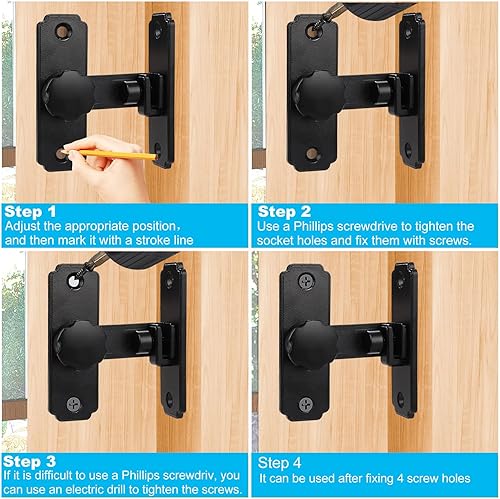 Step 1
Adjust the appropriate position, and then mark it with a stroke line

Step 2
Use a Phillips screwdrive to tighten the socket holes and fix them with screws.

Step 3
If it is difficult to use a Phillips screwdriv, you can use an electric drill to tighten the screws.

Step 4
It can be used after fixing 4 screw holes