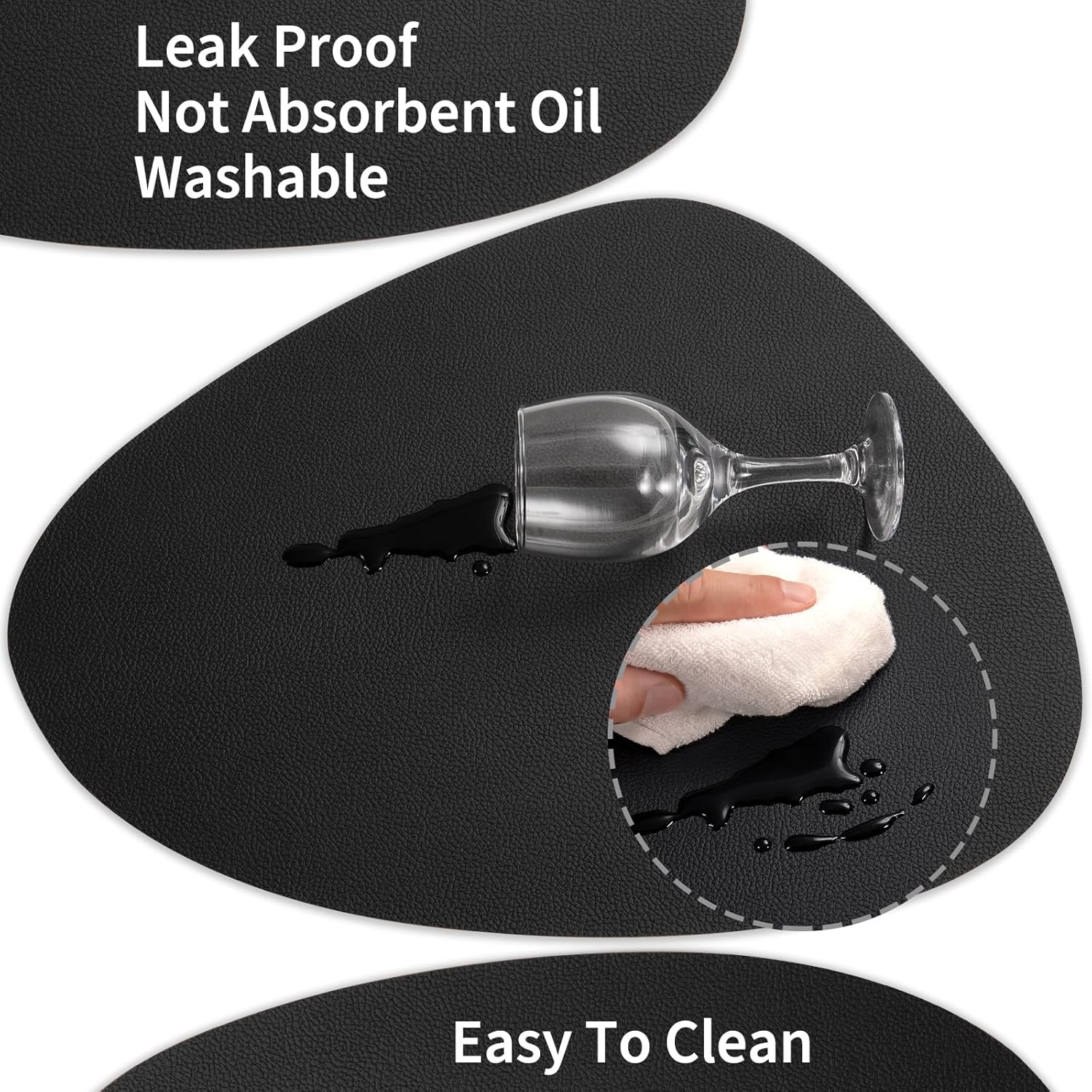 Leak Proof
Not Absorbent Oil
Washable

Easy To Clean