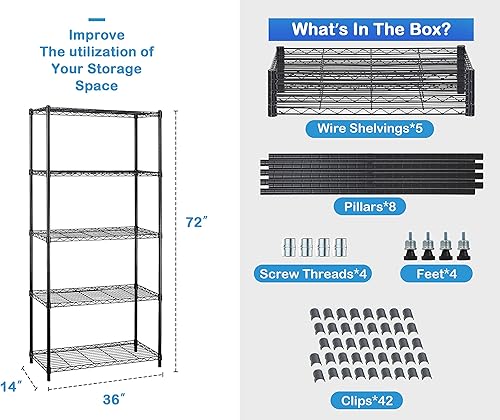 Improve
The utilization of
Your Storage
Space

72"

14"

36"

What's In The Box?

Wire Shelvings*5

Pillars*8

Screw Threads*4

Feet*4

Clips*42