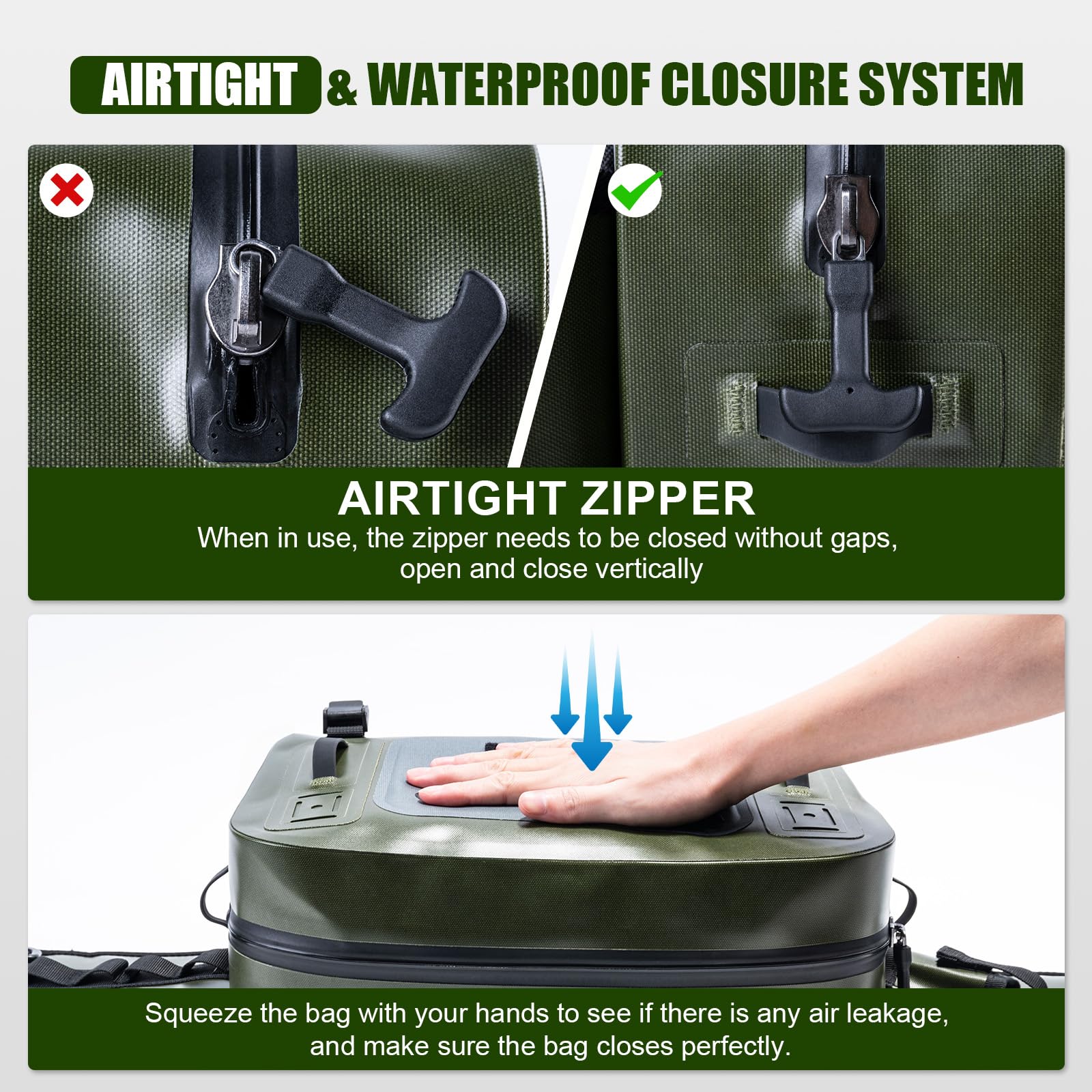 AIRTIGHT & WATERPROOF CLOSURE SYSTEM

AIRTIGHT ZIPPER
When in use, the zipper needs to be closed without gaps, open and close vertically

Squeeze the bag with your hands to see if there is any air leakage, and make sure the bag closes perfectly.