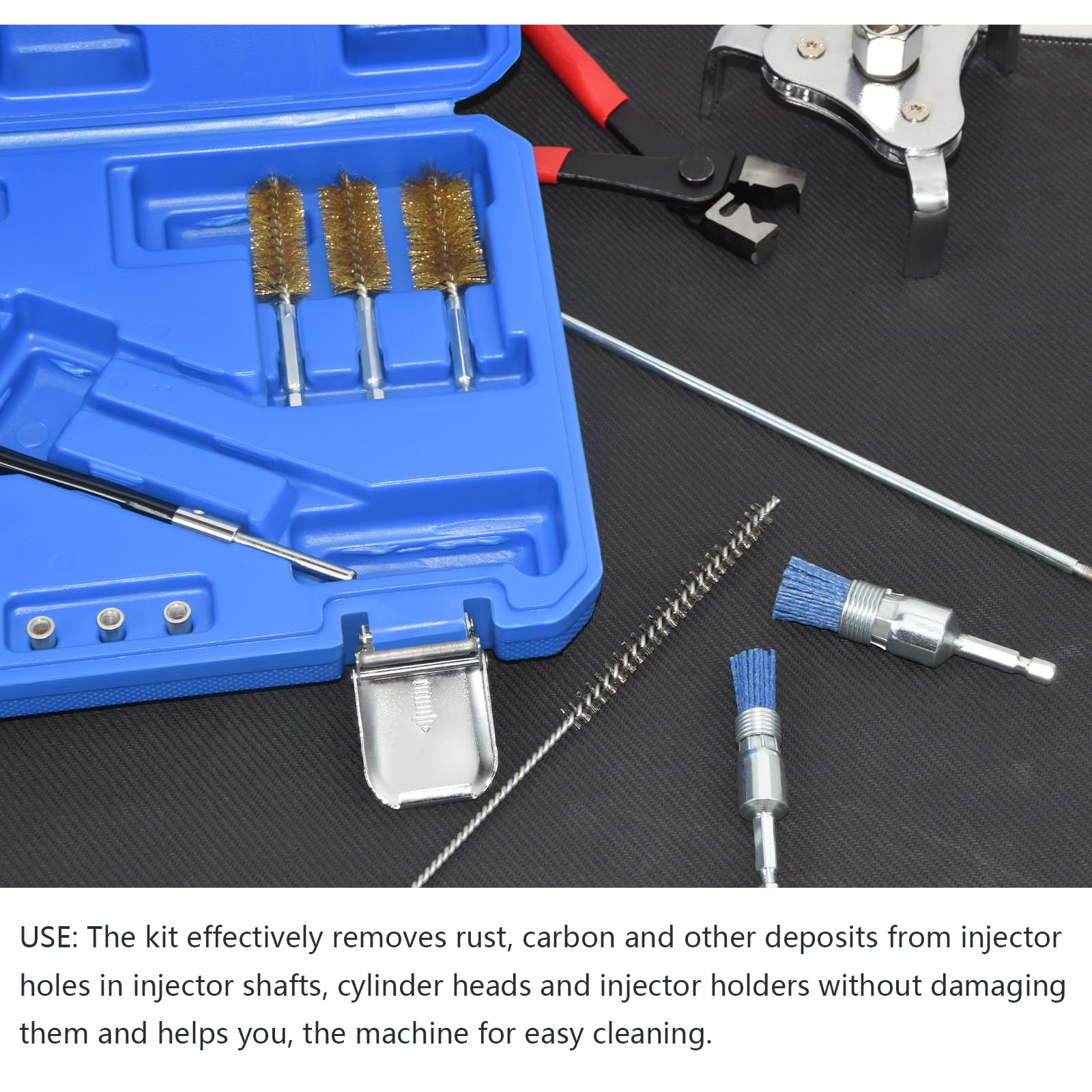 USE: The kit effectively removes rust, carbon and other deposits from injector holes in injector shafts, cylinder heads and injector holders without damaging them and helps you, the machine for easy cleaning.