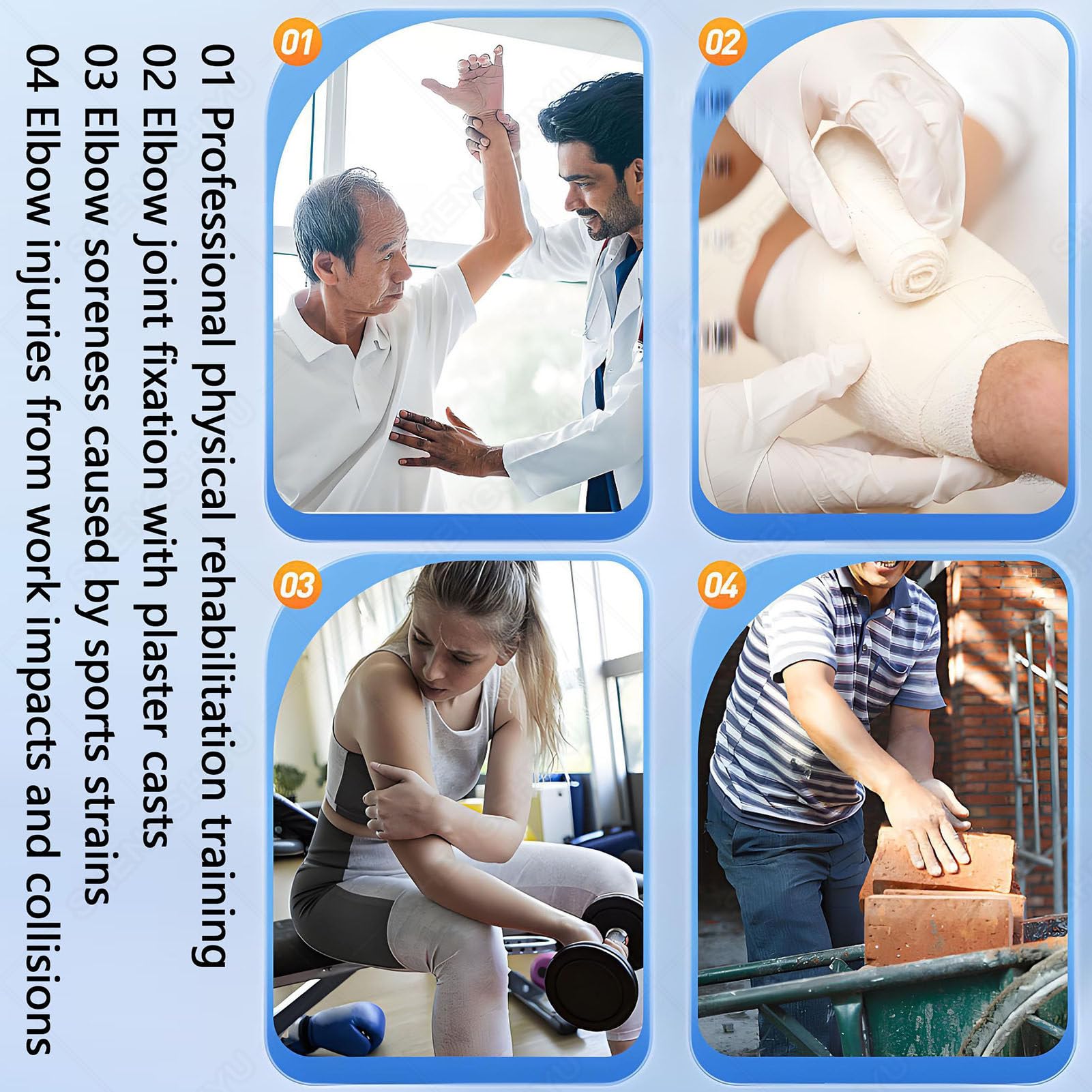 01 Professional physical rehabilitation training
02 Elbow joint fixation with plaster casts
03 Elbow soreness caused by sports strains
04 Elbow injuries from work impacts and collisions

01

02

03

04